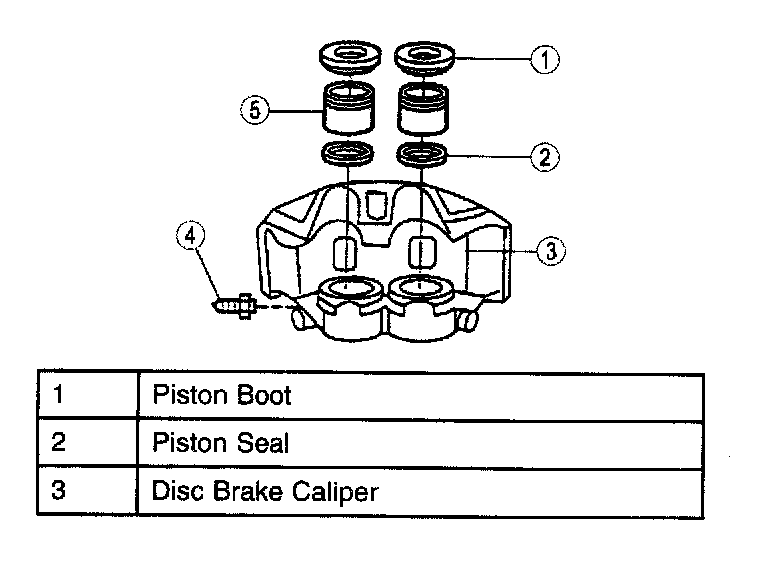 1
5
2
4
3

| 1 | Piston Boot |
|---|---|
| 2 | Piston Seal |
| 3 | Disc Brake Caliper |