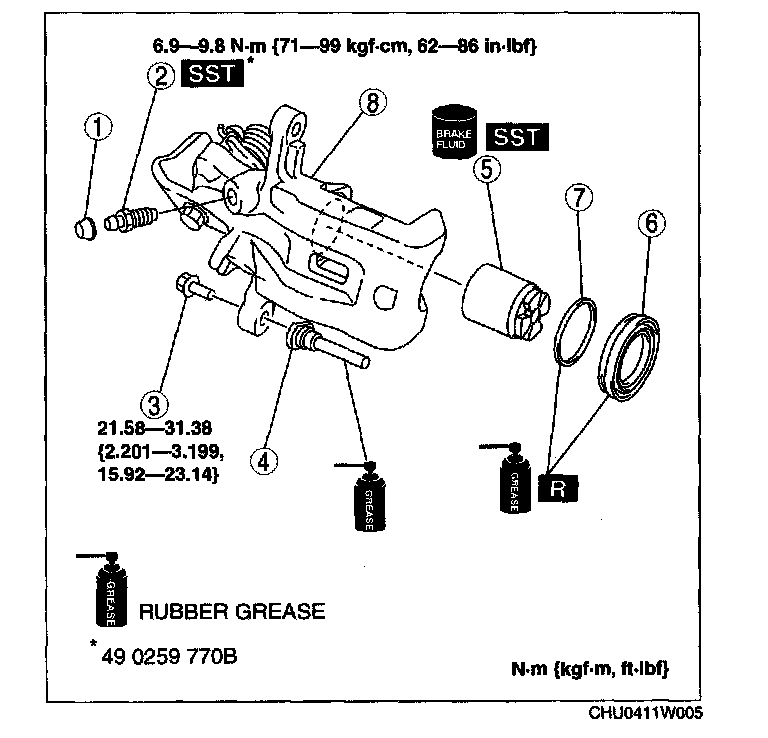 6.9—9.8 N·m {71—99 kgf·cm, 62—86 in·lbf}

2 SST *

1

8

BRAKE FLUID SST

5

7

6

3

21.58—31.38 {2.201—3.199, 15.92—23.14}

4

GREASE

GREASE

R

GREASE RUBBER GREASE

* 49 0259 770B

N·m {kgf·m, ft·lbf}

CHU0411W005