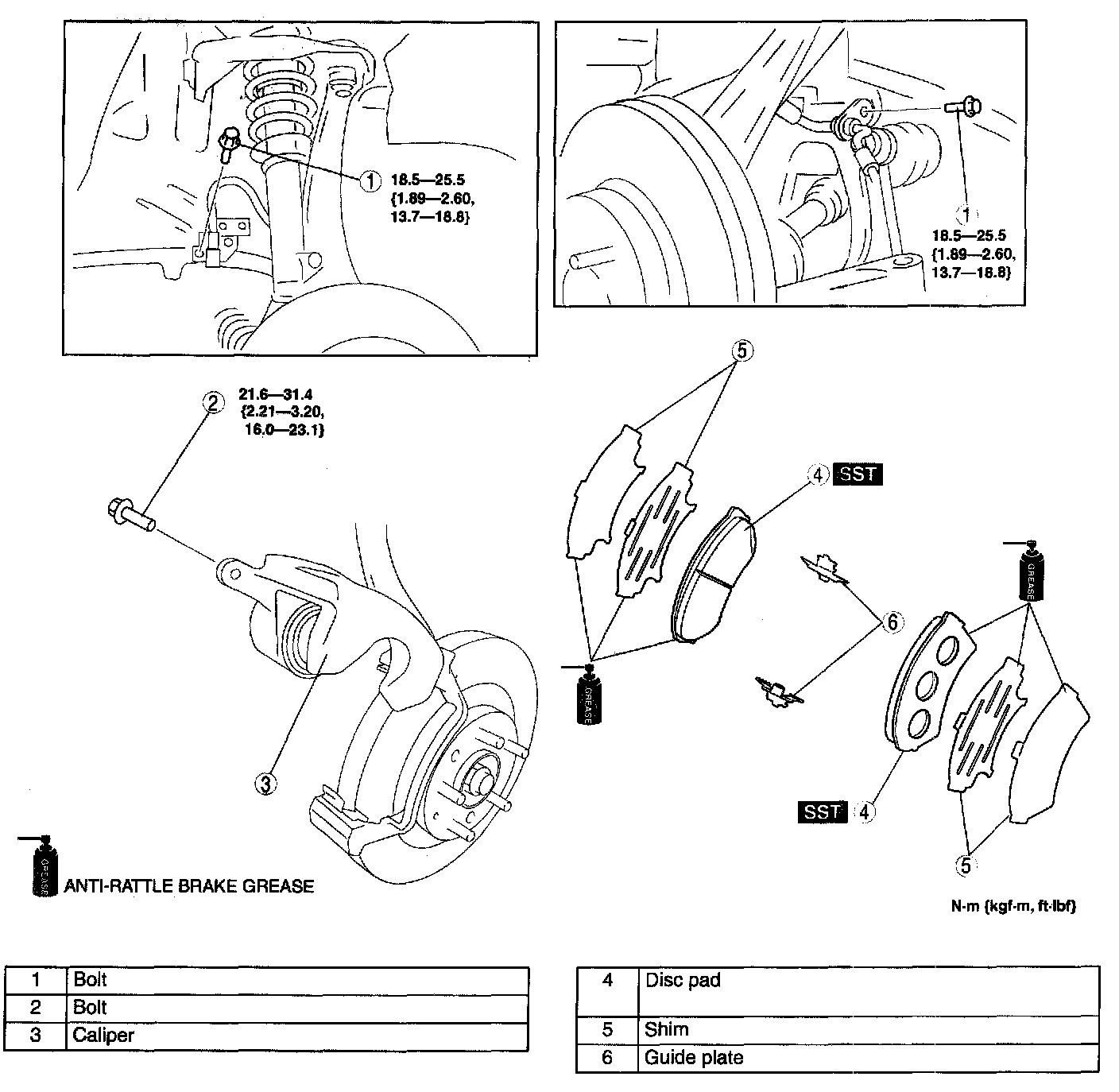 1 18.5—25.5 {1.89—2.60, 13.7—18.8}

1 18.5—25.5 {1.89—2.60, 13.7—18.8}

2 21.6—31.4 {2.21—3.20, 16.0—23.1}

5

4 SST

GREASE

6

GREASE

3

SST 4

5

GREASE ANTI-RATTLE BRAKE GREASE

N·m {kgf·m, ft·lbf}

| 1 | Bolt |
|---|---|
| 2 | Bolt |
| 3 | Caliper |

| 4 | Disc pad |
|---|---|
| 5 | Shim |
| 6 | Guide plate |