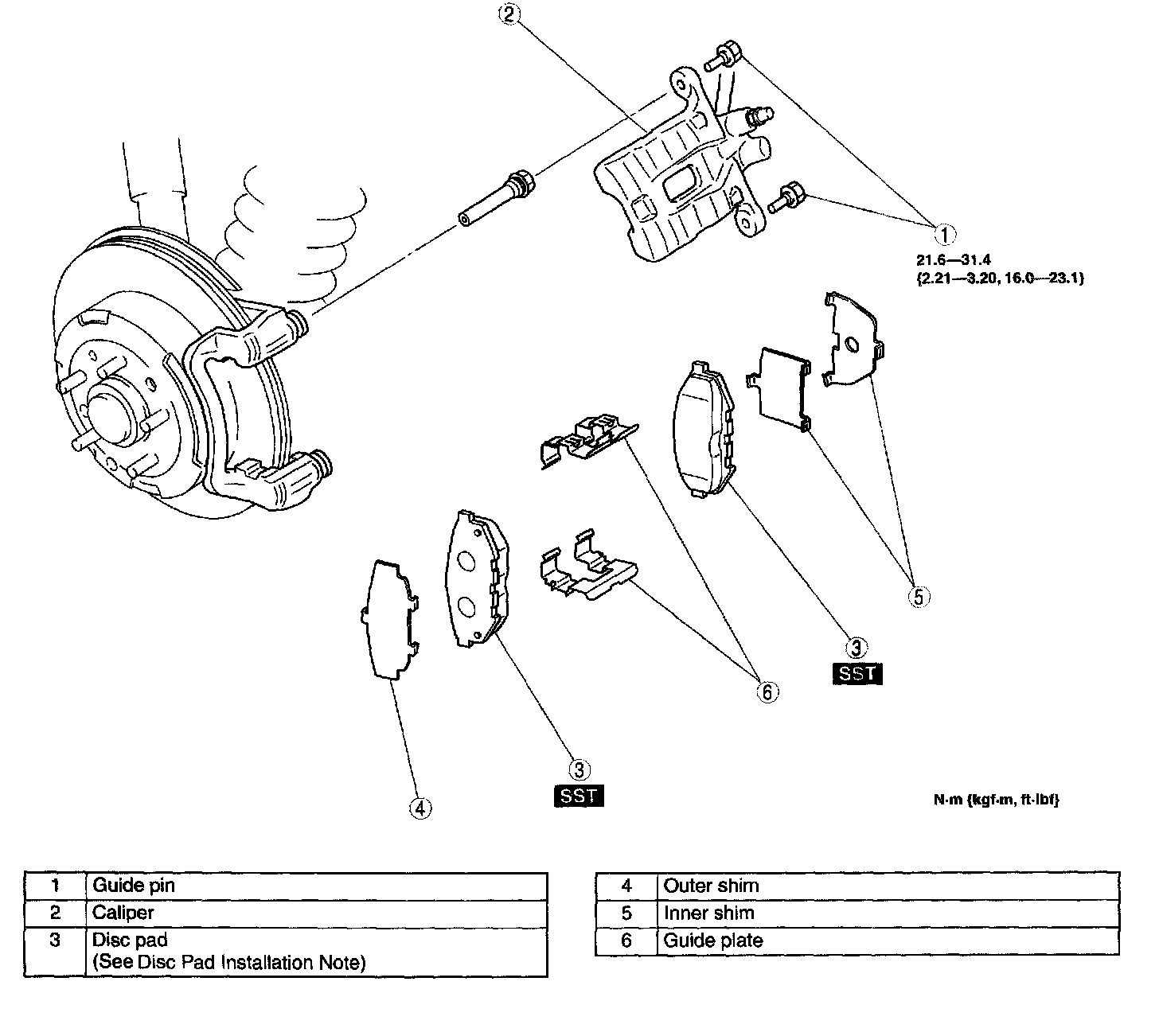 2

1
21.6—31.4
{2.21—3.20, 16.0—23.1}

5

3
SST

6

3
SST

4

N·m {kgf·m, ft·lbf}

| 1 | Guide pin |
|---|---|
| 2 | Caliper |
| 3 | Disc pad (See Disc Pad Installation Note) |

| 4 | Outer shim |
|---|---|
| 5 | Inner shim |
| 6 | Guide plate |