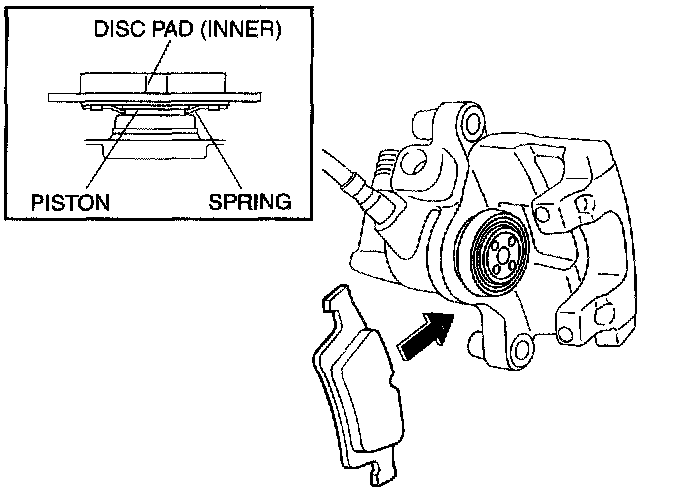 DISC PAD (INNER)

PISTON

SPRING