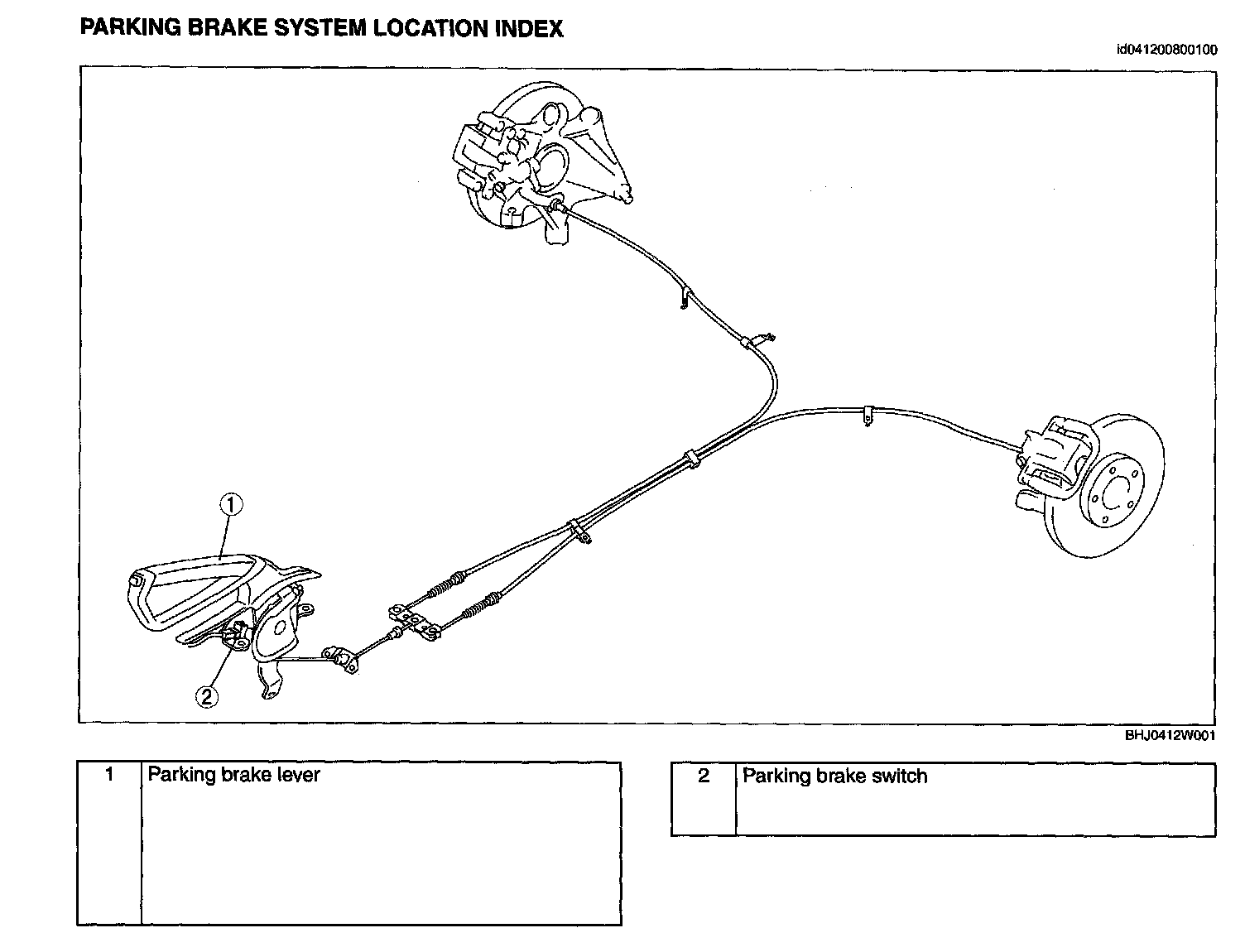 PARKING BRAKE SYSTEM LOCATION INDEX

id041200800100

1

2

BHJ0412W001

| 1 | Parking brake lever |
|---|---|

| 2 | Parking brake switch |
|---|---|