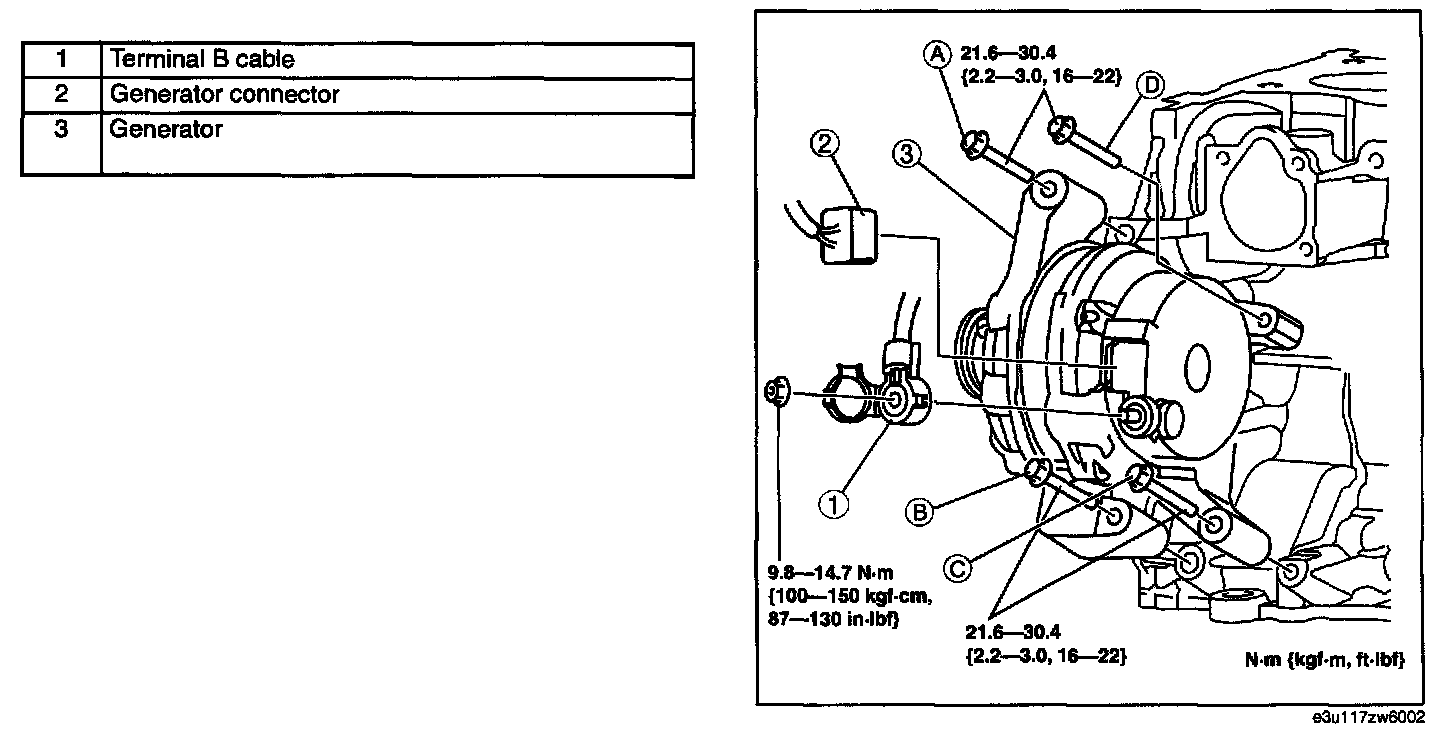 | 1 | Terminal B cable |
|---|---|
| 2 | Generator connector |
| 3 | Generator |

A
21.6—30.4
{2.2—3.0, 16—22}
D
2
3
1
B
C
9.8—14.7 N·m
{100—150 kgf·cm,
87—130 in·lbf}
21.6—30.4
{2.2—3.0, 16—22}
N·m {kgf·m, ft·lbf}
e3u117zw6002