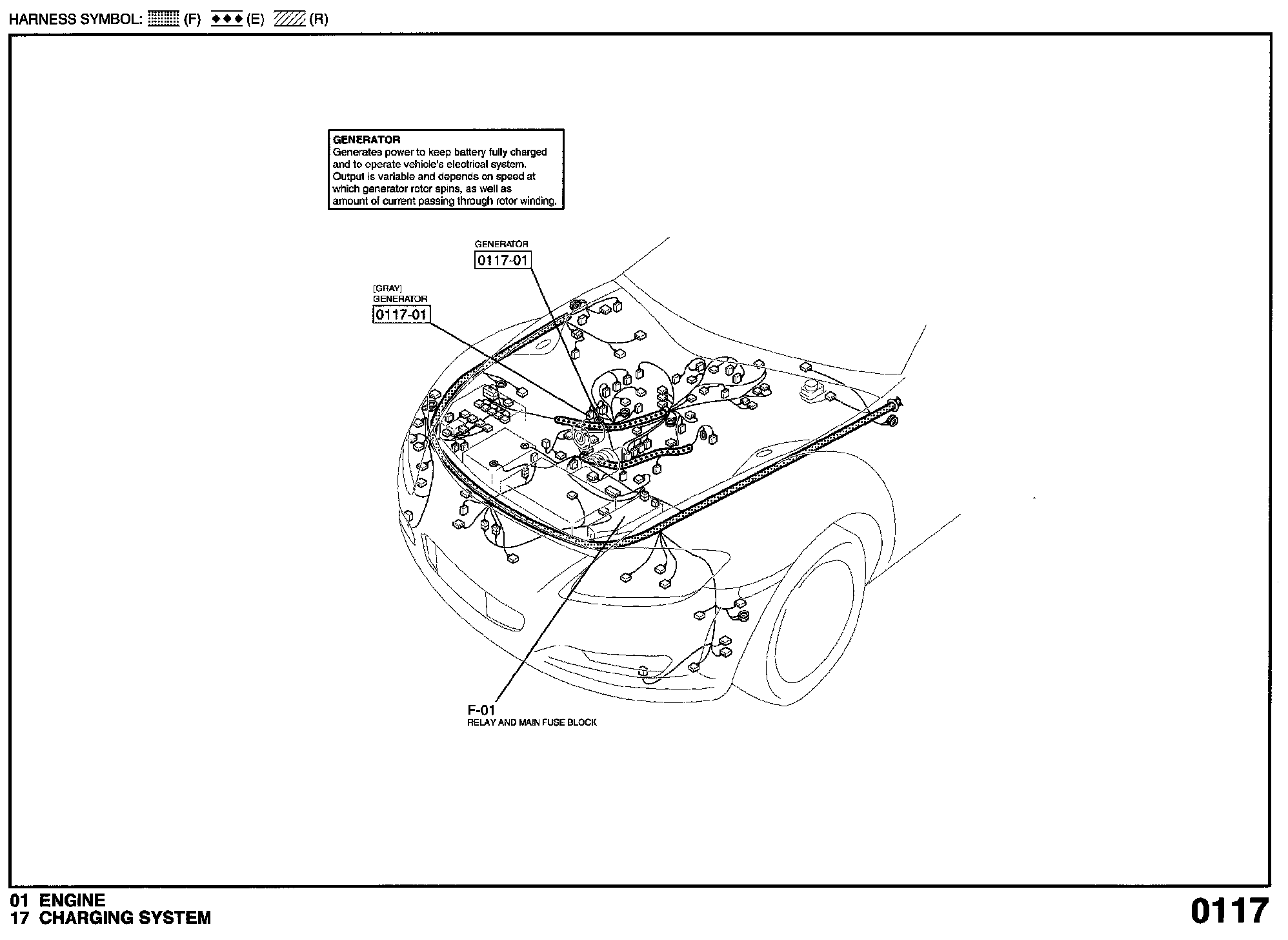 HARNESS SYMBOL: (F) (E) (R)

GENERATOR
Generates power to keep battery fully charged and to operate vehicle's electrical system. Output is variable and depends on speed at which generator rotor spins, as well as amount of current passing through rotor winding.

GENERATOR
0117-01

[GRAY]
GENERATOR
0117-01

F-01
RELAY AND MAIN FUSE BLOCK

01 ENGINE
17 CHARGING SYSTEM

0117