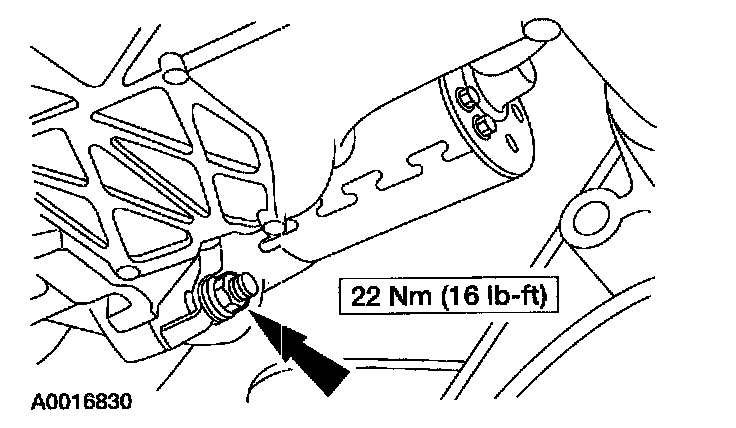 22 Nm (16 lb-ft)

A0016830