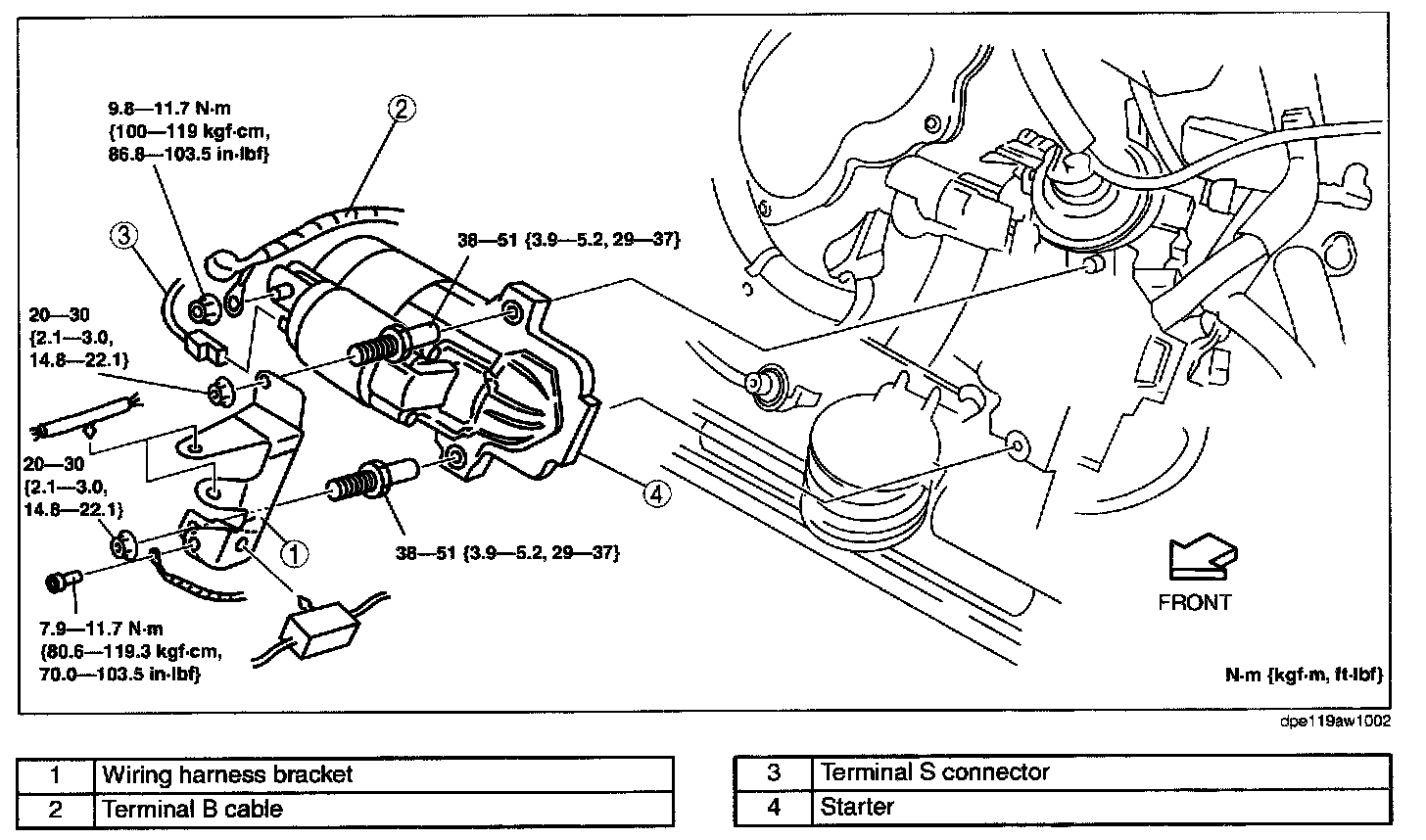 9.8—11.7 N·m {100—119 kgf·cm, 86.8—103.5 in·lbf}

2

3

38—51 {3.9—5.2, 29—37}

20—30 {2.1—3.0, 14.8—22.1}

20—30 {2.1—3.0, 14.8—22.1}

4

1

38—51 {3.9—5.2, 29—37}

7.9—11.7 N·m {80.6—119.3 kgf·cm, 70.0—103.5 in·lbf}

FRONT

N·m {kgf·m, ft·lbf}

dpe119aw1002

| 1 | Wiring harness bracket |
|---|---|
| 2 | Terminal B cable |

| 3 | Terminal S connector |
|---|---|
| 4 | Starter |