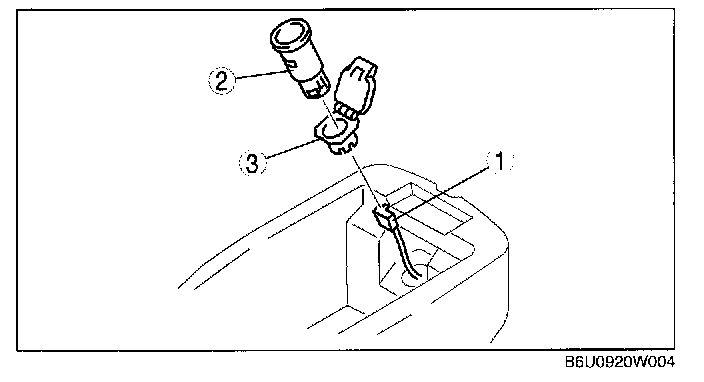 2
3
1
B6U0920W004