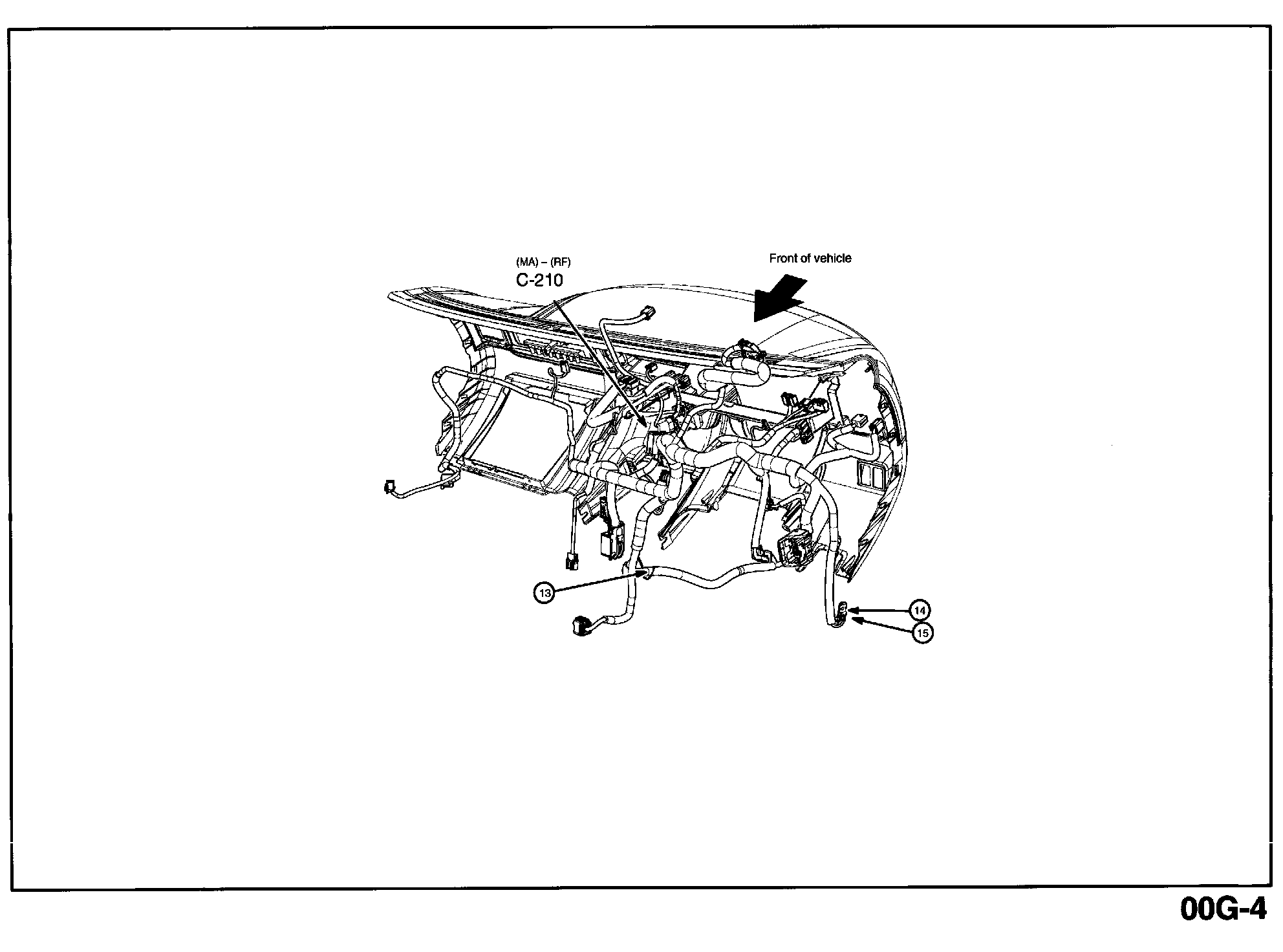 (MA) – (RF)
C-210

Front of vehicle

13

14

15

00G-4