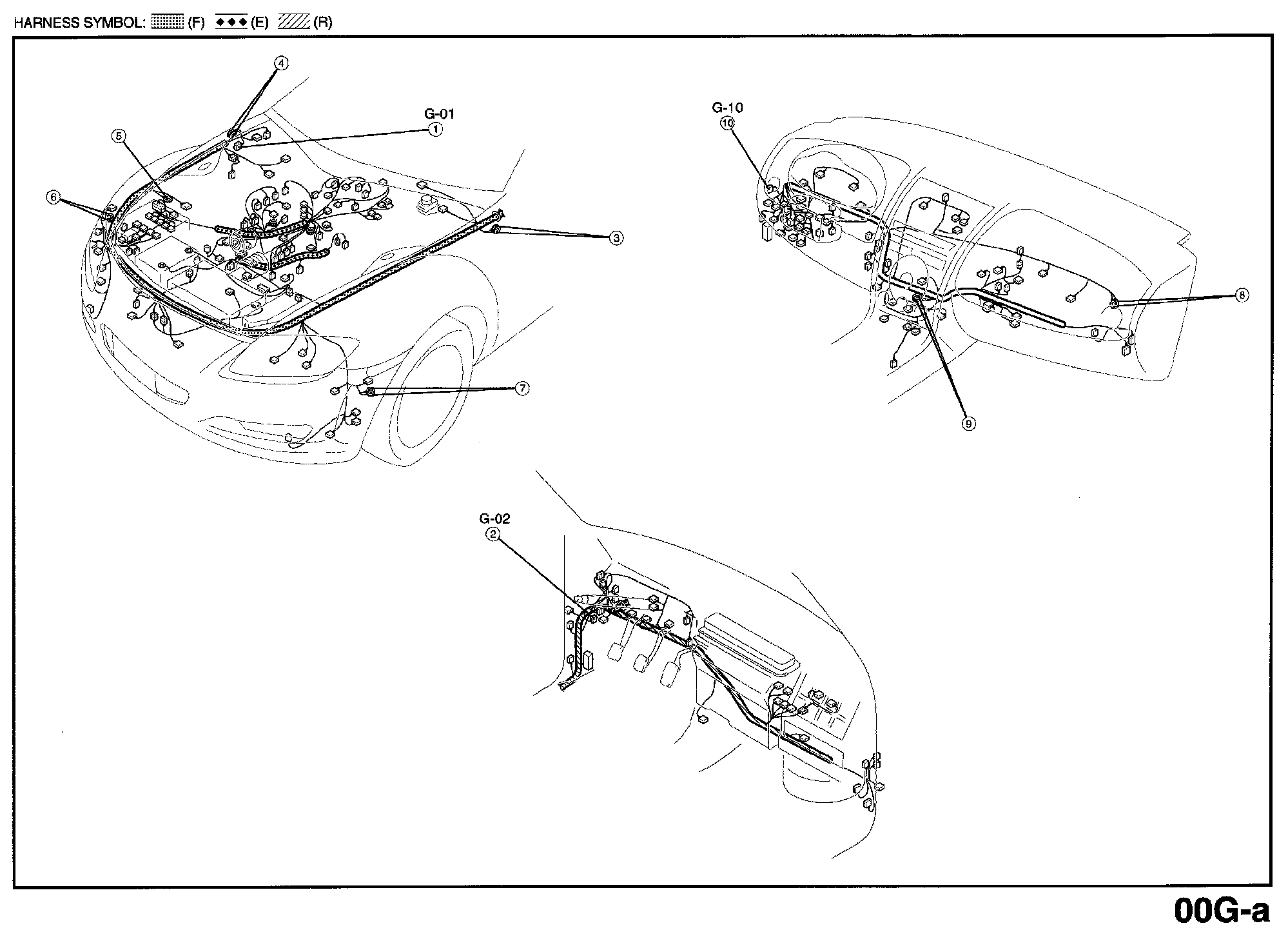 HARNESS SYMBOL: (F) (E) (R)

4

G-01
1

5

6

3

7

G-10
10

8

9

G-02
2

00G-a