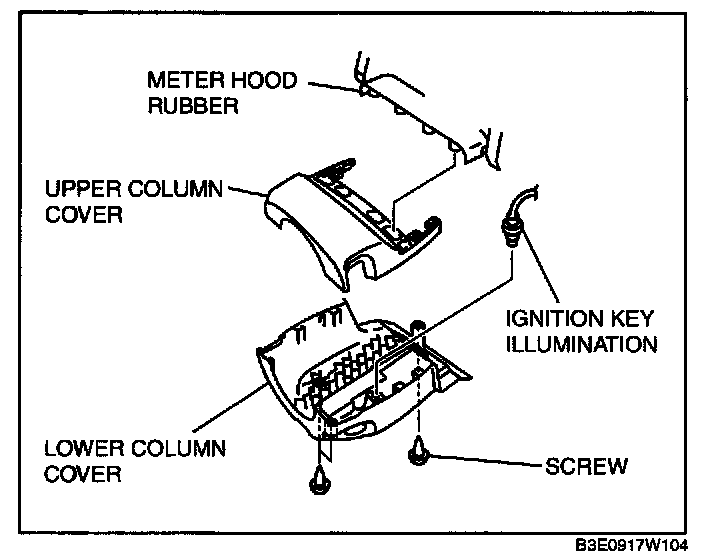 METER HOOD RUBBER

UPPER COLUMN COVER

IGNITION KEY ILLUMINATION

LOWER COLUMN COVER

SCREW

B3E0917W104