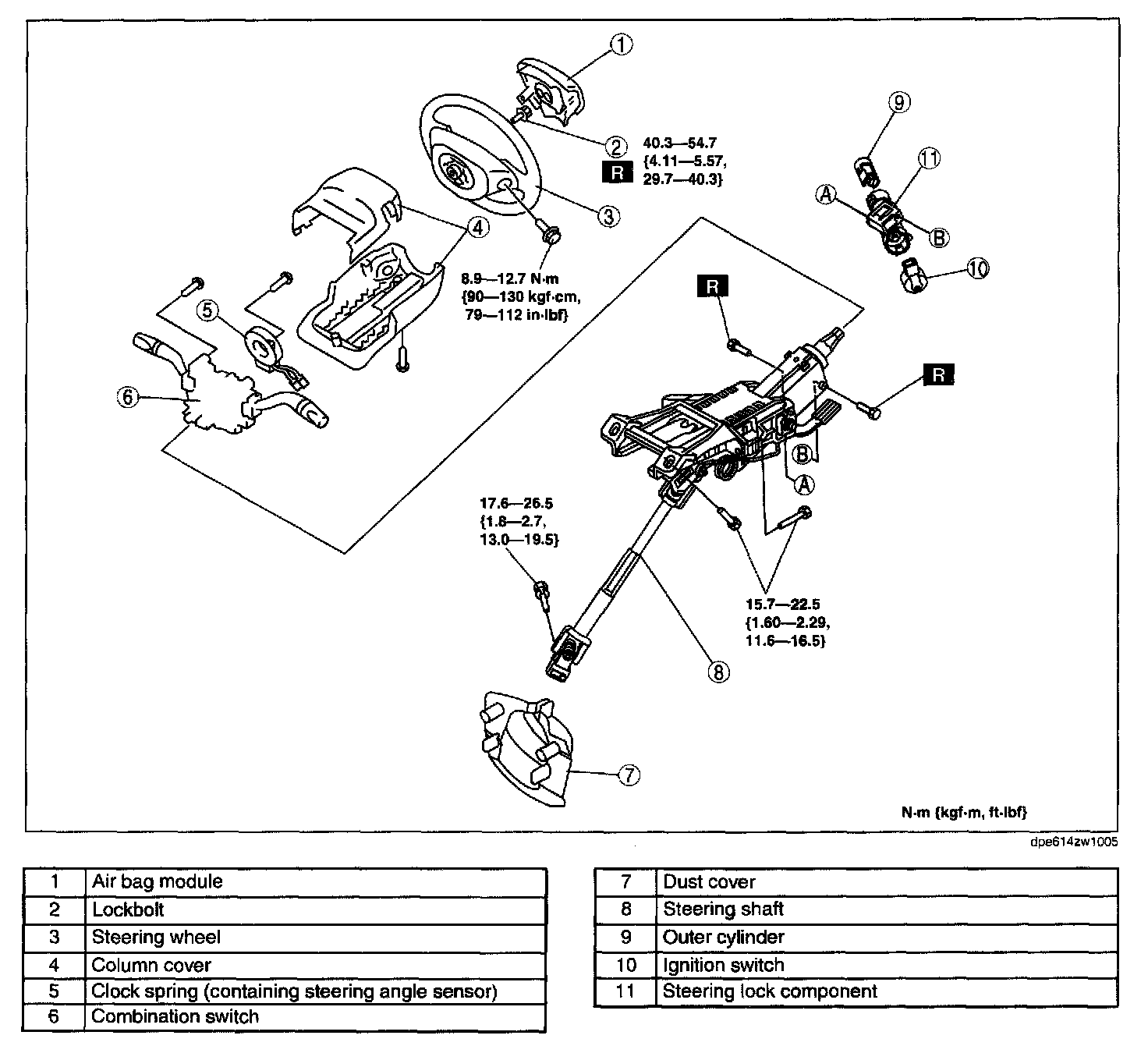 1
2
R
40.3—54.7 {4.11—5.57, 29.7—40.3}
3
4
8.9—12.7 N·m {90—130 kgf·cm, 79—112 in·lbf}
5
6
9
11
A
B
10
R
R
B
A
17.6—26.5 {1.8—2.7, 13.0—19.5}
15.7—22.5 {1.60—2.29, 11.6—16.5}
8
7
N·m {kgf·m, ft·lbf}
dpe614zw1005

| 1 | Air bag module |
|---|---|
| 2 | Lockbolt |
| 3 | Steering wheel |
| 4 | Column cover |
| 5 | Clock spring (containing steering angle sensor) |
| 6 | Combination switch |

| 7 | Dust cover |
|---|---|
| 8 | Steering shaft |
| 9 | Outer cylinder |
| 10 | Ignition switch |
| 11 | Steering lock component |