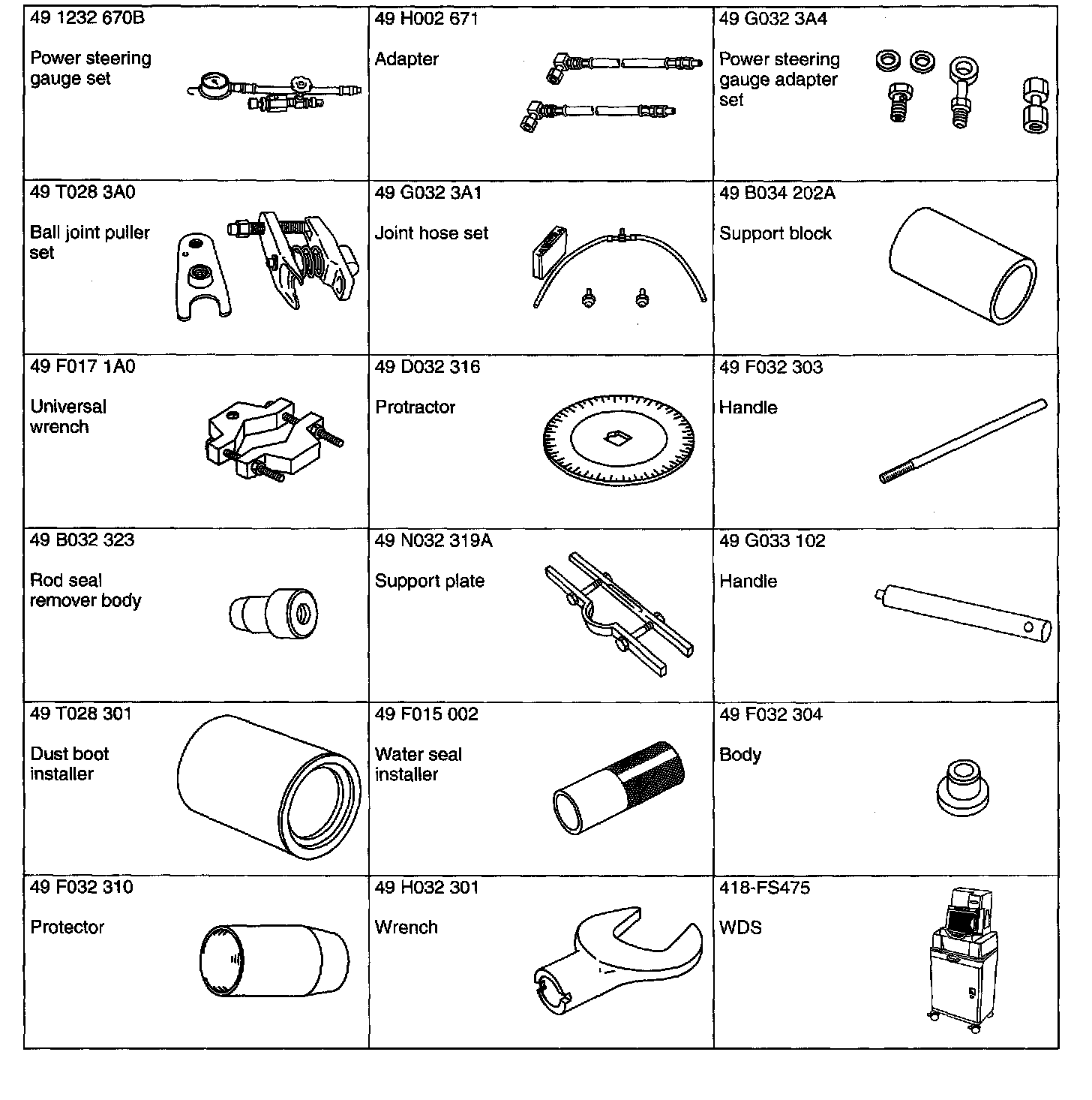 | | | |
|---|---|---|
| 49 1232 670B Power steering gauge set | 49 H002 671 Adapter | 49 G032 3A4 Power steering gauge adapter set |
| 49 T028 3A0 Ball joint puller set | 49 G032 3A1 Joint hose set | 49 B034 202A Support block |
| 49 F017 1A0 Universal wrench | 49 D032 316 Protractor | 49 F032 303 Handle |
| 49 B032 323 Rod seal remover body | 49 N032 319A Support plate | 49 G033 102 Handle |
| 49 T028 301 Dust boot installer | 49 F015 002 Water seal installer | 49 F032 304 Body |
| 49 F032 310 Protector | 49 H032 301 Wrench | 418-FS475 WDS |