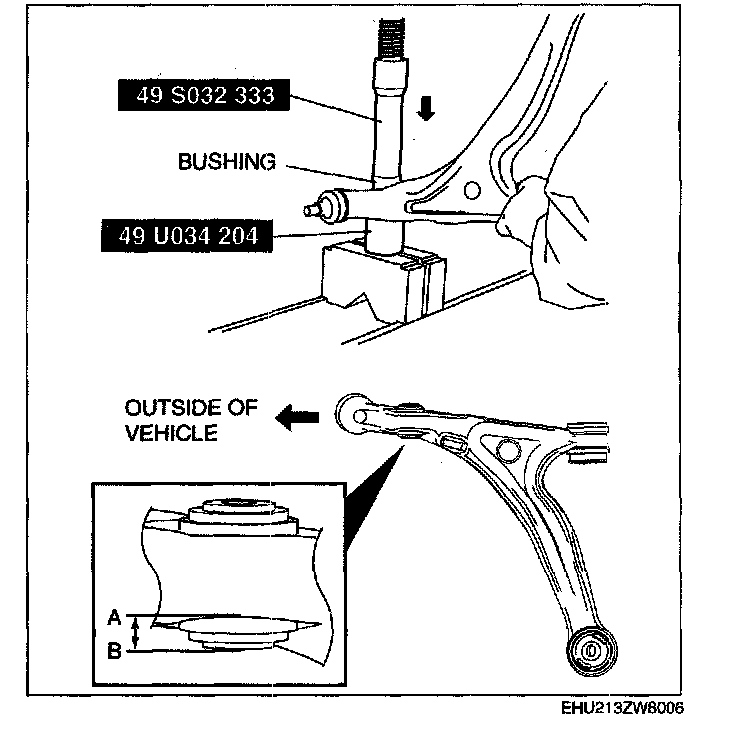 49 S032 333

BUSHING

49 U034 204

OUTSIDE OF VEHICLE

A

B

EHU213ZW8006