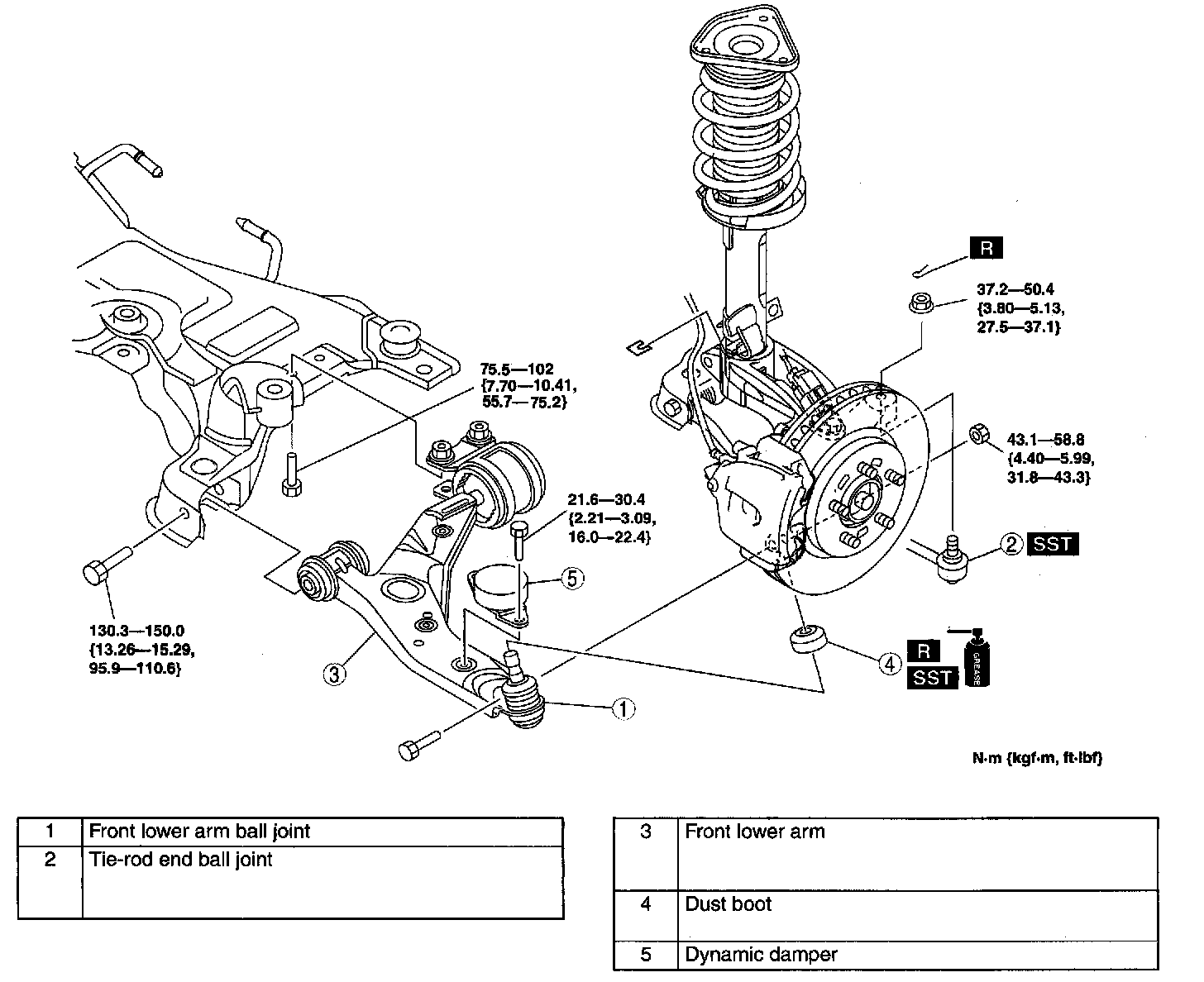 R

37.2—50.4
{3.80—5.13,
27.5—37.1}

75.5—102
{7.70—10.41,
55.7—75.2}

43.1—58.8
{4.40—5.99,
31.8—43.3}

21.6—30.4
{2.21—3.09,
16.0—22.4}

2 SST

5

130.3—150.0
{13.26—15.29,
95.9—110.6}

3

4 R SST GREASE

1

N·m {kgf·m, ft·lbf}

| 1 | Front lower arm ball joint |
|---|---|
| 2 | Tie-rod end ball joint |

| 3 | Front lower arm |
|---|---|
| 4 | Dust boot |
| 5 | Dynamic damper |