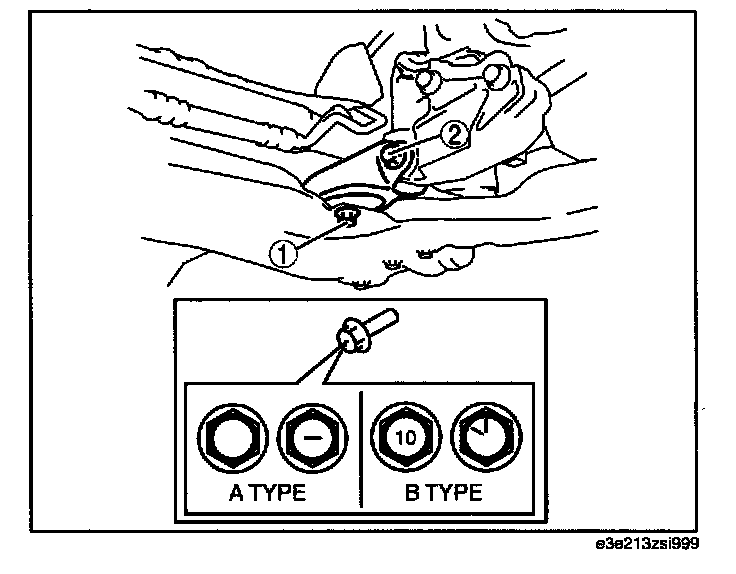 2
1
10
A TYPE
B TYPE
e3e213zsi999