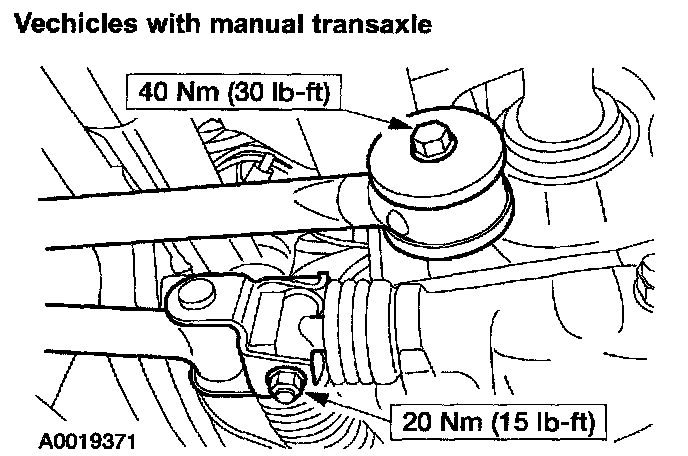 Vechicles with manual transaxle

40 Nm (30 lb-ft)

20 Nm (15 lb-ft)

A0019371