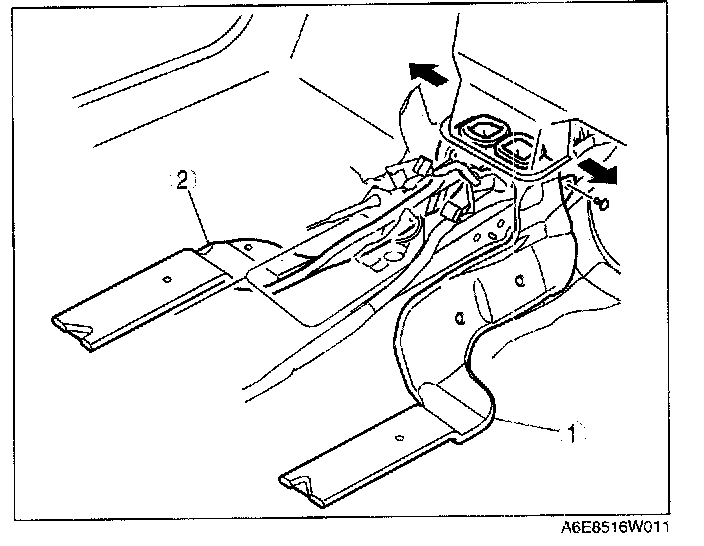 2

1

A6E8516W011