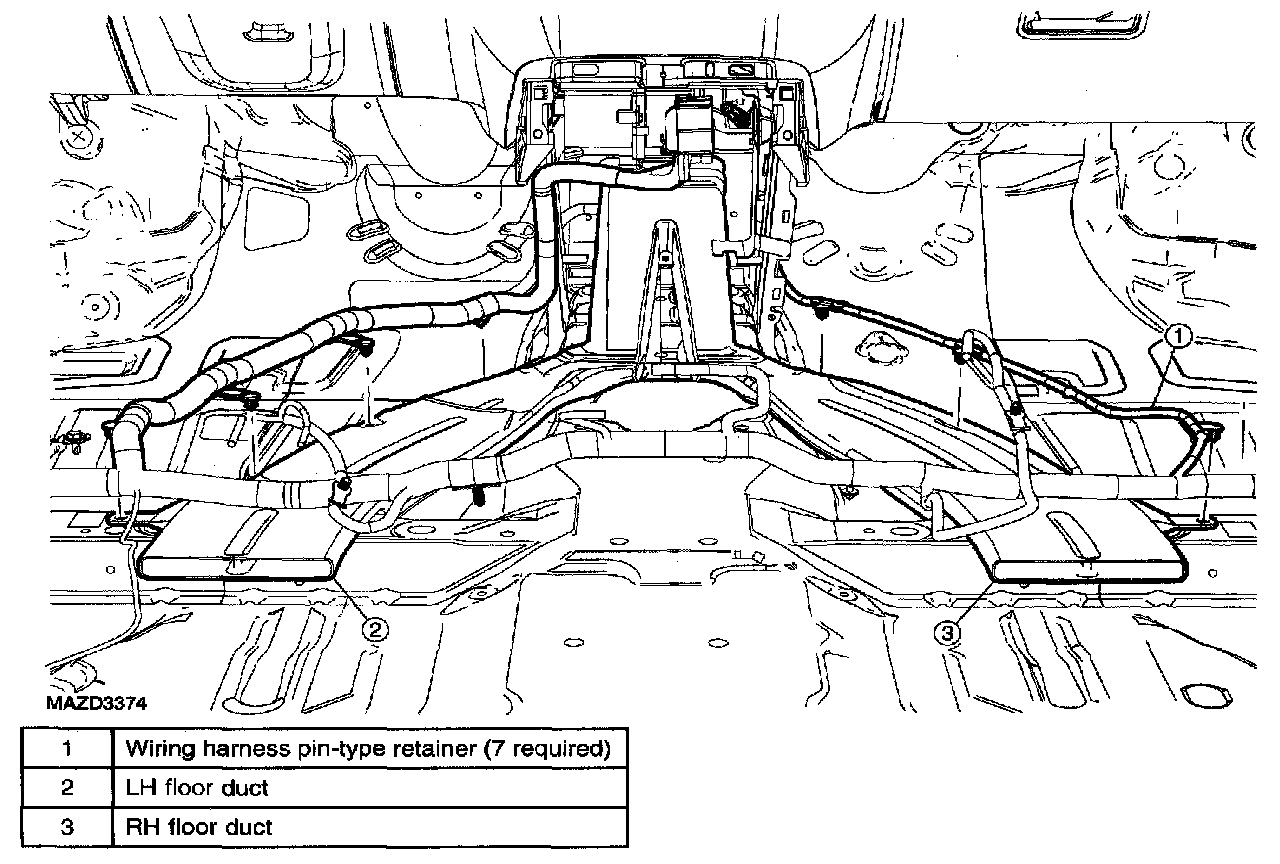 1

2

3

MAZD3374

| 1 | Wiring harness pin-type retainer (7 required) |
|---|---|
| 2 | LH floor duct |
| 3 | RH floor duct |