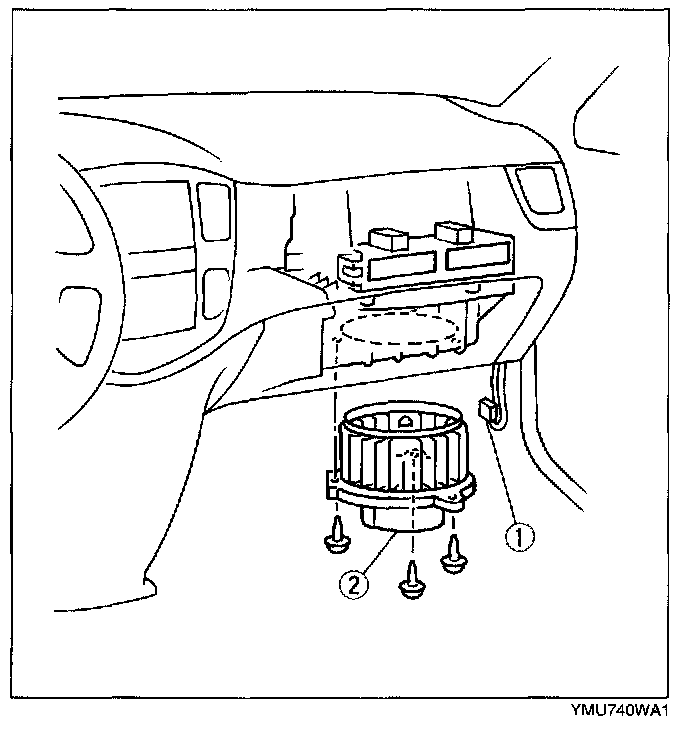 1
2
YMU740WA1