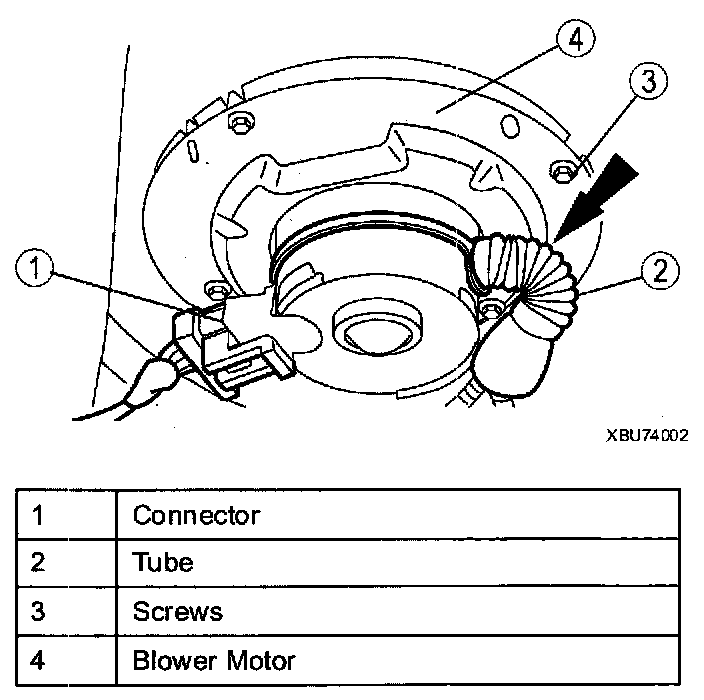 4
3
1
2
XBU74002

| 1 | Connector |
|---|---|
| 2 | Tube |
| 3 | Screws |
| 4 | Blower Motor |