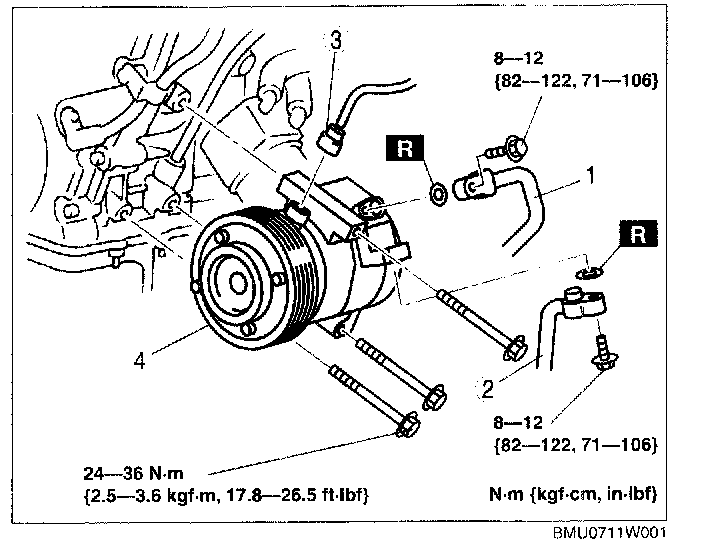 3

8—12
{82—122, 71—106}

R

1

R

4

2

8—12
{82—122, 71—106}

24—36 N·m
{2.5—3.6 kgf·m, 17.8—26.5 ft·lbf}

N·m {kgf·cm, in·lbf}

BMU0711W001