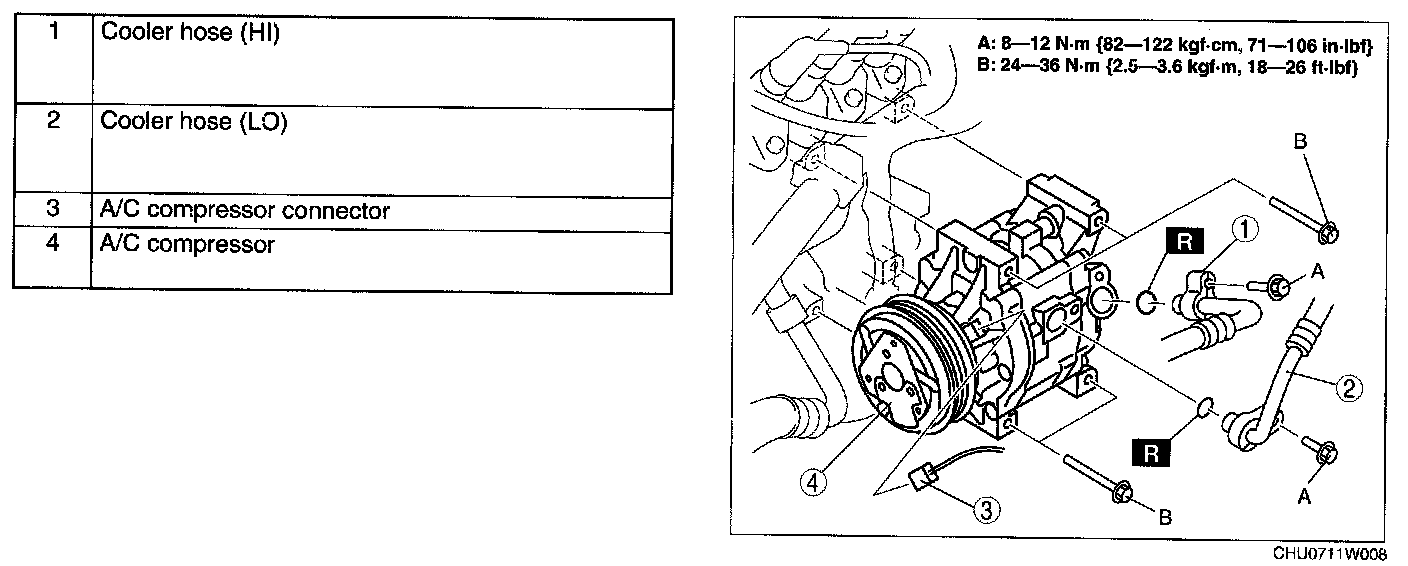 | 1 | Cooler hose (HI) |
|---|---|
| 2 | Cooler hose (LO) |
| 3 | A/C compressor connector |
| 4 | A/C compressor |

A: 8—12 N·m {82—122 kgf·cm, 71—106 in·lbf}
B: 24—36 N·m {2.5—3.6 kgf·m, 18—26 ft·lbf}

B
R
1
A
2
R
A
4
3
B

CHU0711W008