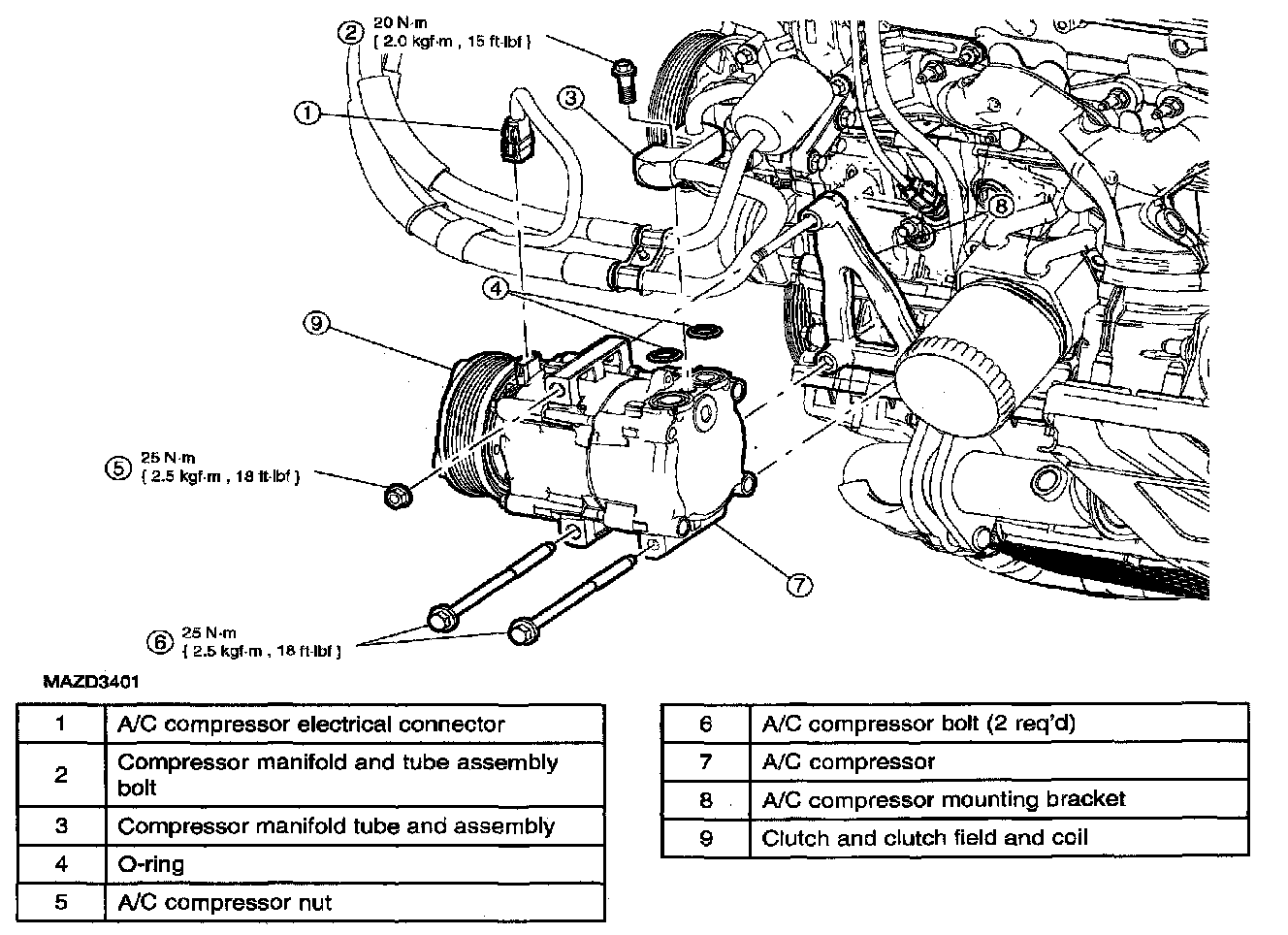 2 20 N·m
{ 2.0 kgf·m , 15 ft·lbf }

1

3

8

4

9

5 25 N·m
{ 2.5 kgf·m , 18 ft·lbf }

7

6 25 N·m
{ 2.5 kgf·m , 18 ft·lbf }

MAZD3401

| 1 | A/C compressor electrical connector |
|---|---|
| 2 | Compressor manifold and tube assembly bolt |
| 3 | Compressor manifold tube and assembly |
| 4 | O-ring |
| 5 | A/C compressor nut |

| 6 | A/C compressor bolt (2 req'd) |
|---|---|
| 7 | A/C compressor |
| 8 | A/C compressor mounting bracket |
| 9 | Clutch and clutch field and coil |