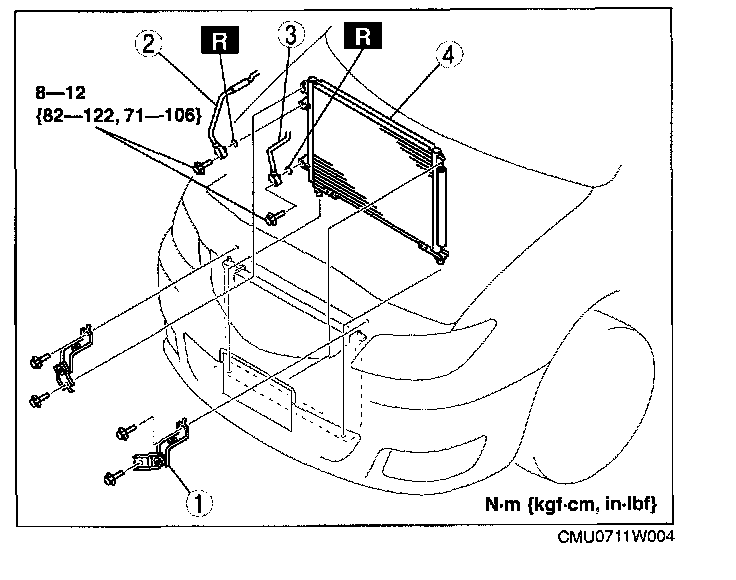 2
R
3
R
4
8—12
{82—122, 71—106}
1
N·m {kgf·cm, in·lbf}
CMU0711W004