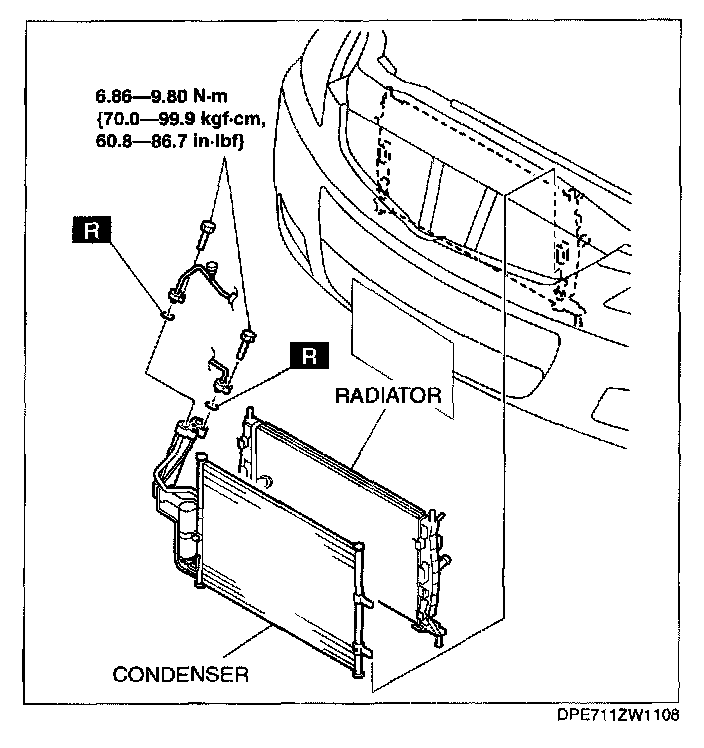 6.86—9.80 N·m {70.0—99.9 kgf·cm, 60.8—86.7 in·lbf}

R

R

RADIATOR

CONDENSER

DPE711ZW1108