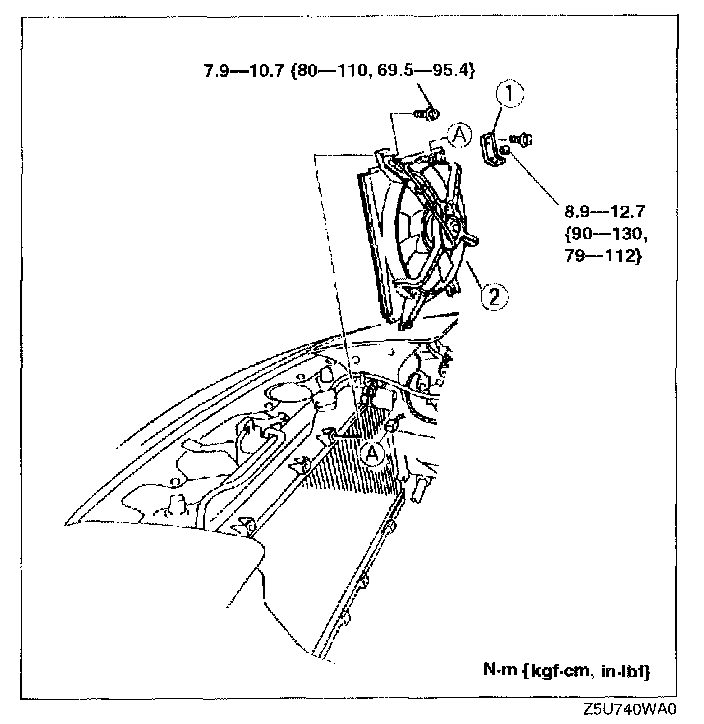 7.9—10.7 {80—110, 69.5—95.4}

1

A

8.9—12.7 {90—130, 79—112}

2

A

N·m {kgf·cm, in·lbf}

Z5U740WA0