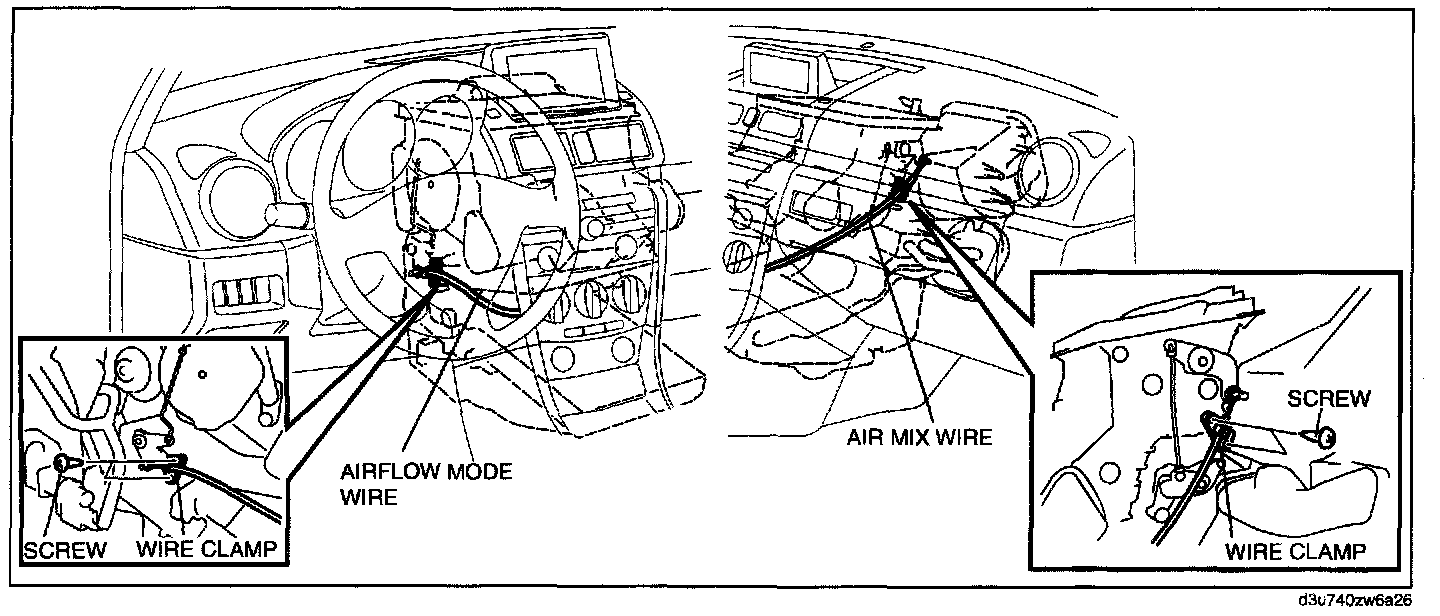 SCREW
WIRE CLAMP
AIRFLOW MODE WIRE
AIR MIX WIRE
SCREW
WIRE CLAMP
d3u740zw6a26