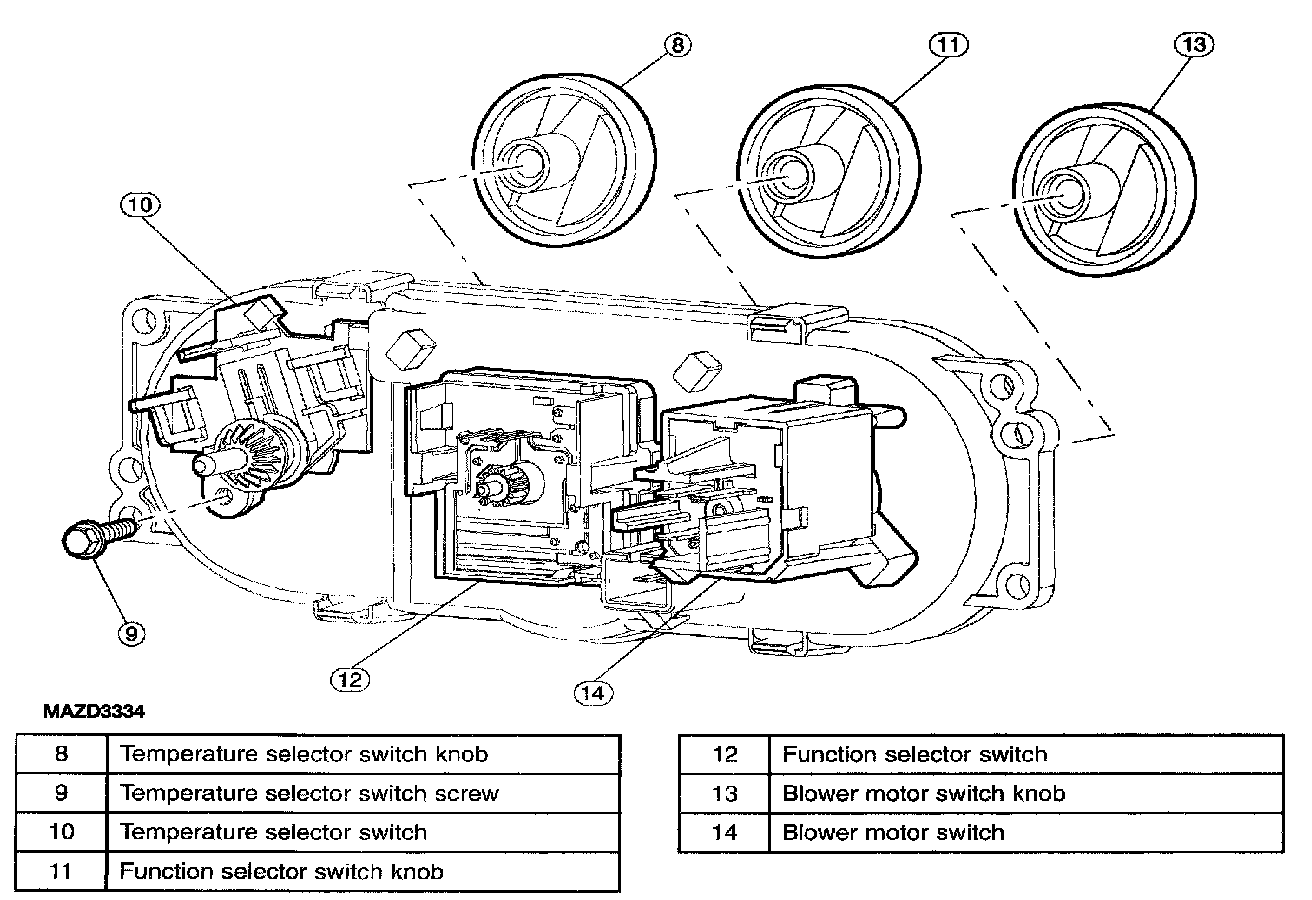 8
11
13
10
9
12
14

MAZD3334

| 8 | Temperature selector switch knob |
|---|---|
| 9 | Temperature selector switch screw |
| 10 | Temperature selector switch |
| 11 | Function selector switch knob |

| 12 | Function selector switch |
|---|---|
| 13 | Blower motor switch knob |
| 14 | Blower motor switch |