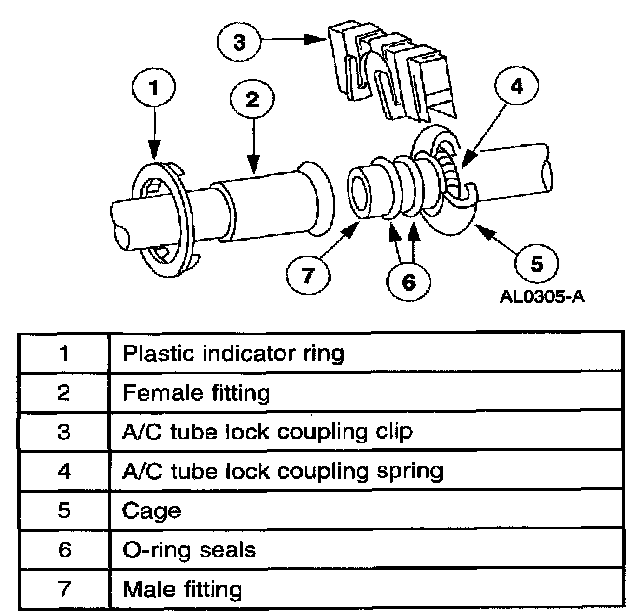 3

1

2

4

7

6

5

AL0305-A

| 1 | Plastic indicator ring |
|---|---|
| 2 | Female fitting |
| 3 | A/C tube lock coupling clip |
| 4 | A/C tube lock coupling spring |
| 5 | Cage |
| 6 | O-ring seals |
| 7 | Male fitting |