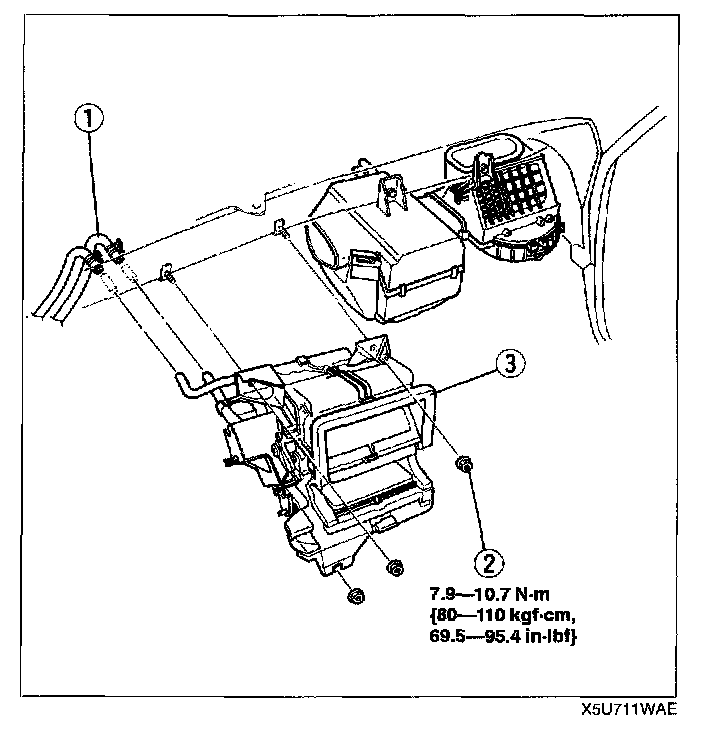 1

3

2

7.9—10.7 N·m {80—110 kgf·cm, 69.5—95.4 in·lbf}

X5U711WAE