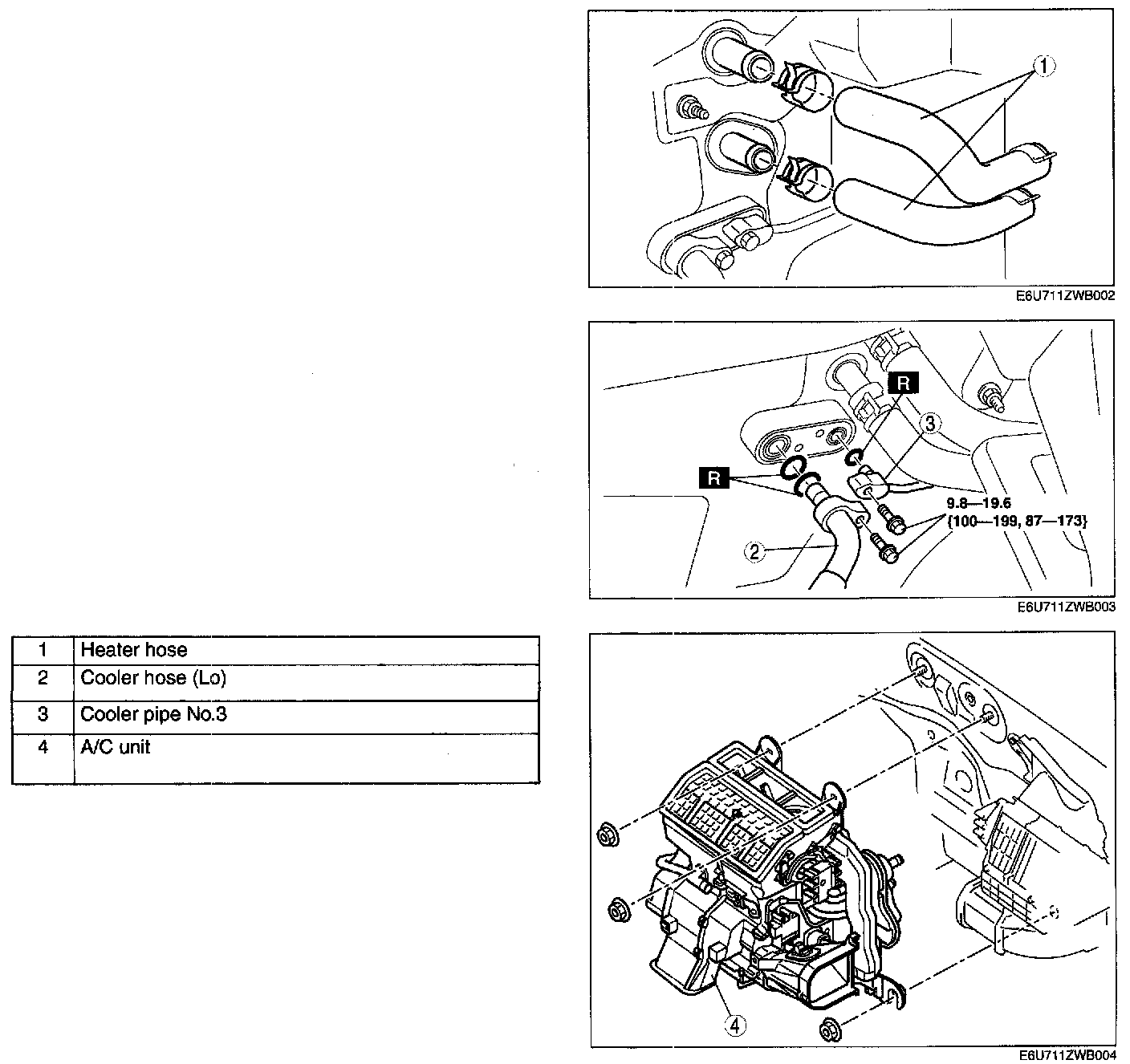 1

E6U711ZWB002

R

3

R

9.8—19.6
{100—199, 87—173}

2

E6U711ZWB003

| 1 | Heater hose |
|---|---|
| 2 | Cooler hose (Lo) |
| 3 | Cooler pipe No.3 |
| 4 | A/C unit |

4

E6U711ZWB004