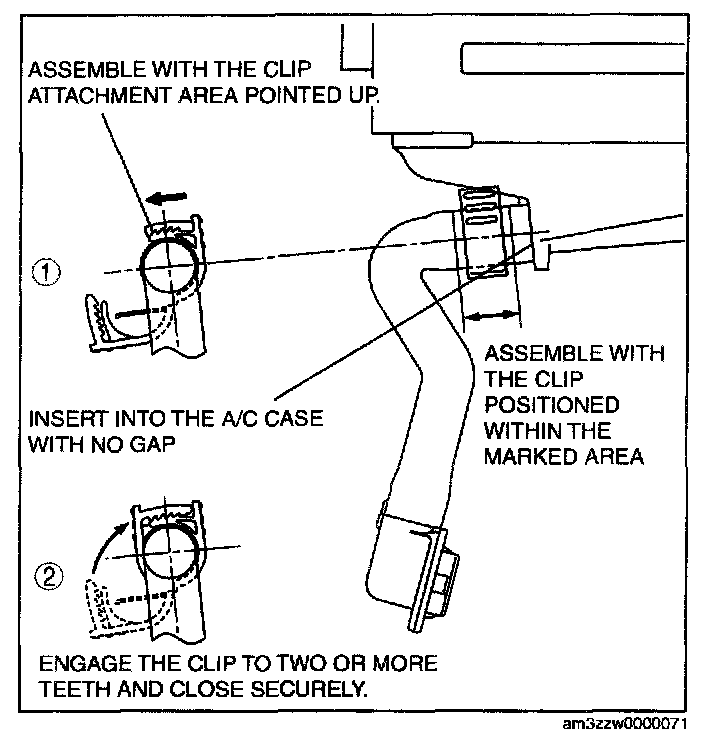 ASSEMBLE WITH THE CLIP ATTACHMENT AREA POINTED UP.

①

ASSEMBLE WITH THE CLIP POSITIONED WITHIN THE MARKED AREA

INSERT INTO THE A/C CASE WITH NO GAP

②

ENGAGE THE CLIP TO TWO OR MORE TEETH AND CLOSE SECURELY.

am3zzw0000071