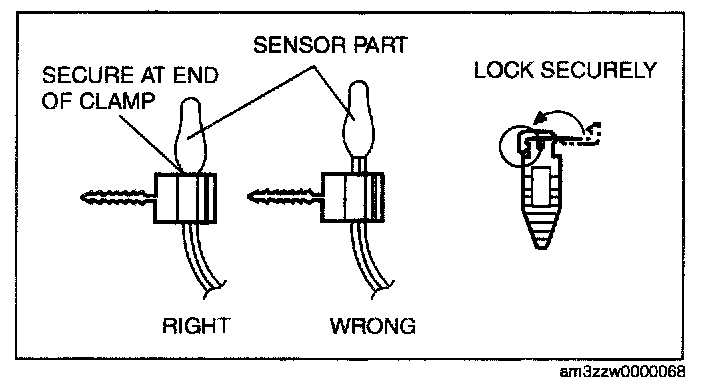 SENSOR PART

SECURE AT END OF CLAMP

LOCK SECURELY

RIGHT

WRONG

am3zzw0000068