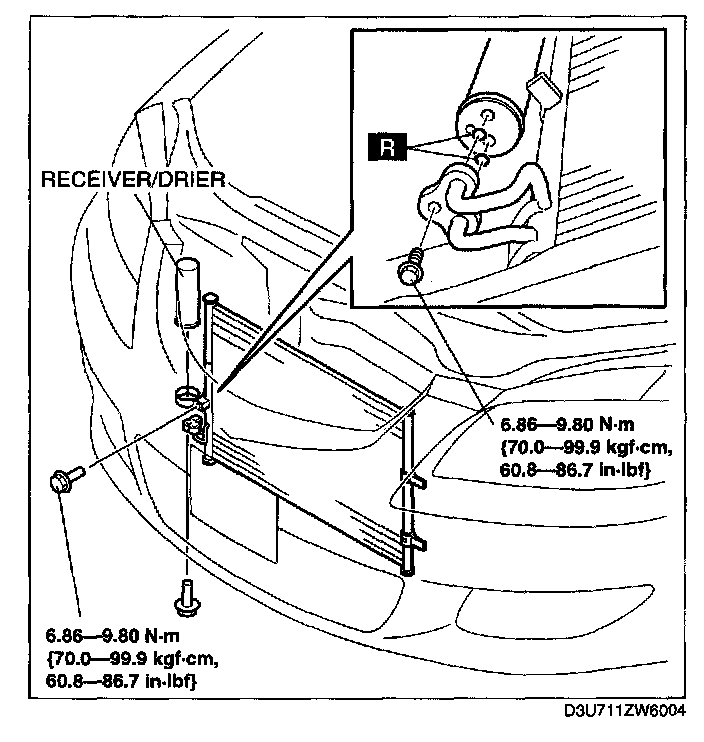 R

RECEIVER/DRIER

6.86—9.80 N·m {70.0—99.9 kgf·cm, 60.8—86.7 in·lbf}

6.86—9.80 N·m {70.0—99.9 kgf·cm, 60.8—86.7 in·lbf}

D3U711ZW6004