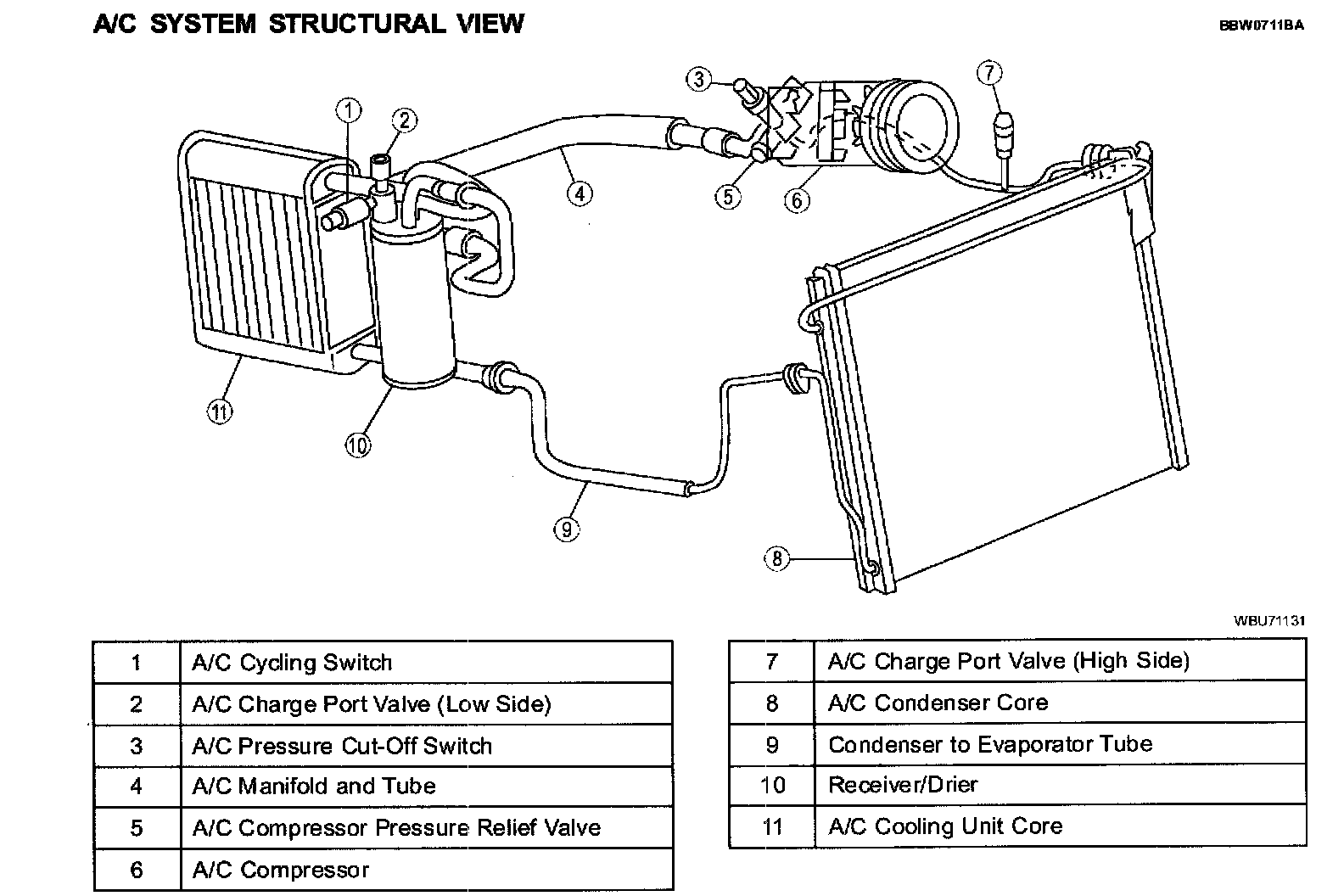 A/C SYSTEM STRUCTURAL VIEW

BBW0711BA

3
7
1
2
4
5
6
11
10
9
8

WBU71131

| 1 | A/C Cycling Switch |
|---|---|
| 2 | A/C Charge Port Valve (Low Side) |
| 3 | A/C Pressure Cut-Off Switch |
| 4 | A/C Manifold and Tube |
| 5 | A/C Compressor Pressure Relief Valve |
| 6 | A/C Compressor |

| 7 | A/C Charge Port Valve (High Side) |
|---|---|
| 8 | A/C Condenser Core |
| 9 | Condenser to Evaporator Tube |
| 10 | Receiver/Drier |
| 11 | A/C Cooling Unit Core |