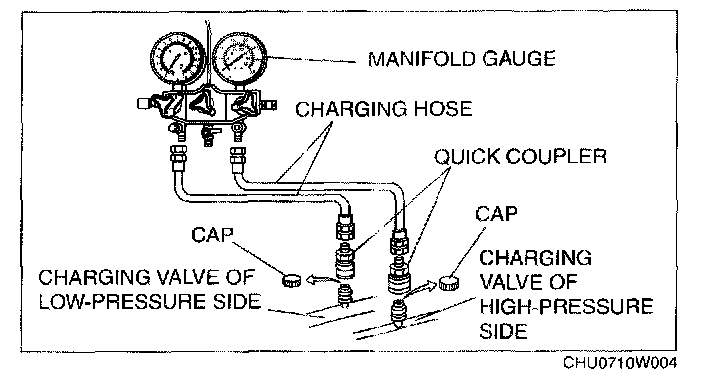 MANIFOLD GAUGE

CHARGING HOSE

QUICK COUPLER

CAP

CAP

CHARGING VALVE OF LOW-PRESSURE SIDE

CHARGING VALVE OF HIGH-PRESSURE SIDE

CHU0710W004