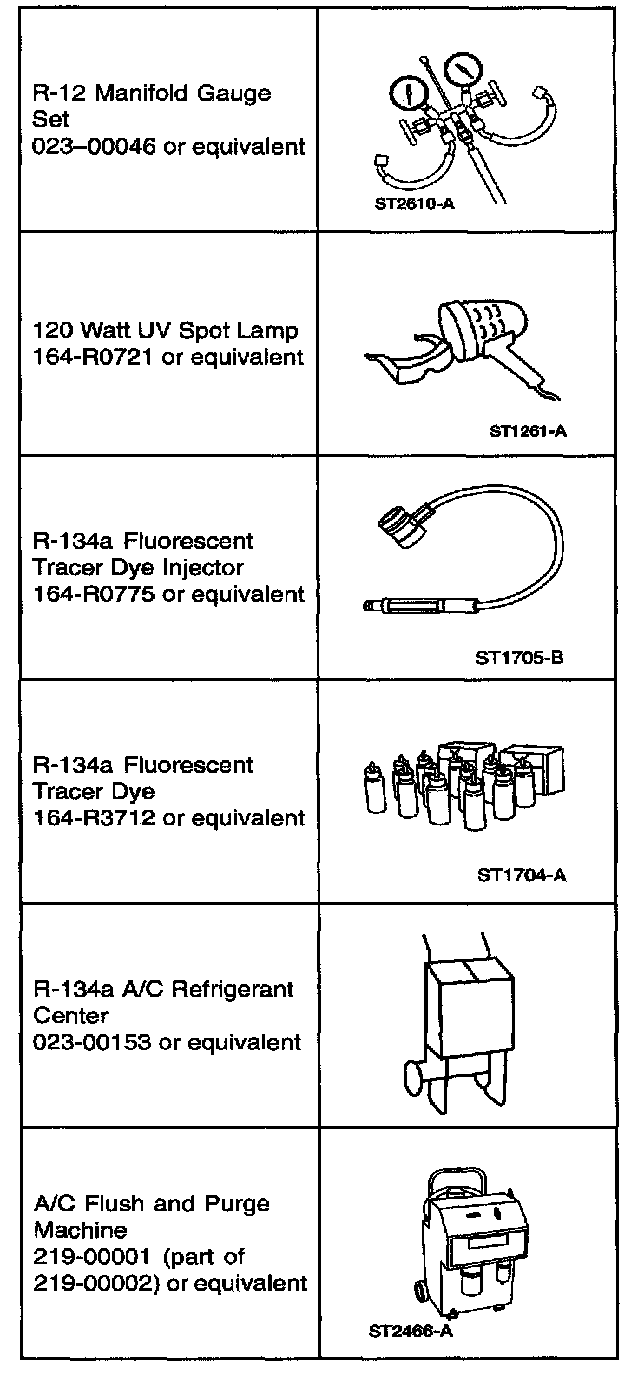 | | |
|---|---|
| R-12 Manifold Gauge Set 023–00046 or equivalent | ST2610-A |
| 120 Watt UV Spot Lamp 164-R0721 or equivalent | ST1261-A |
| R-134a Fluorescent Tracer Dye Injector 164-R0775 or equivalent | ST1705-B |
| R-134a Fluorescent Tracer Dye 164-R3712 or equivalent | ST1704-A |
| R-134a A/C Refrigerant Center 023-00153 or equivalent | |
| A/C Flush and Purge Machine 219-00001 (part of 219-00002) or equivalent | ST2466-A |