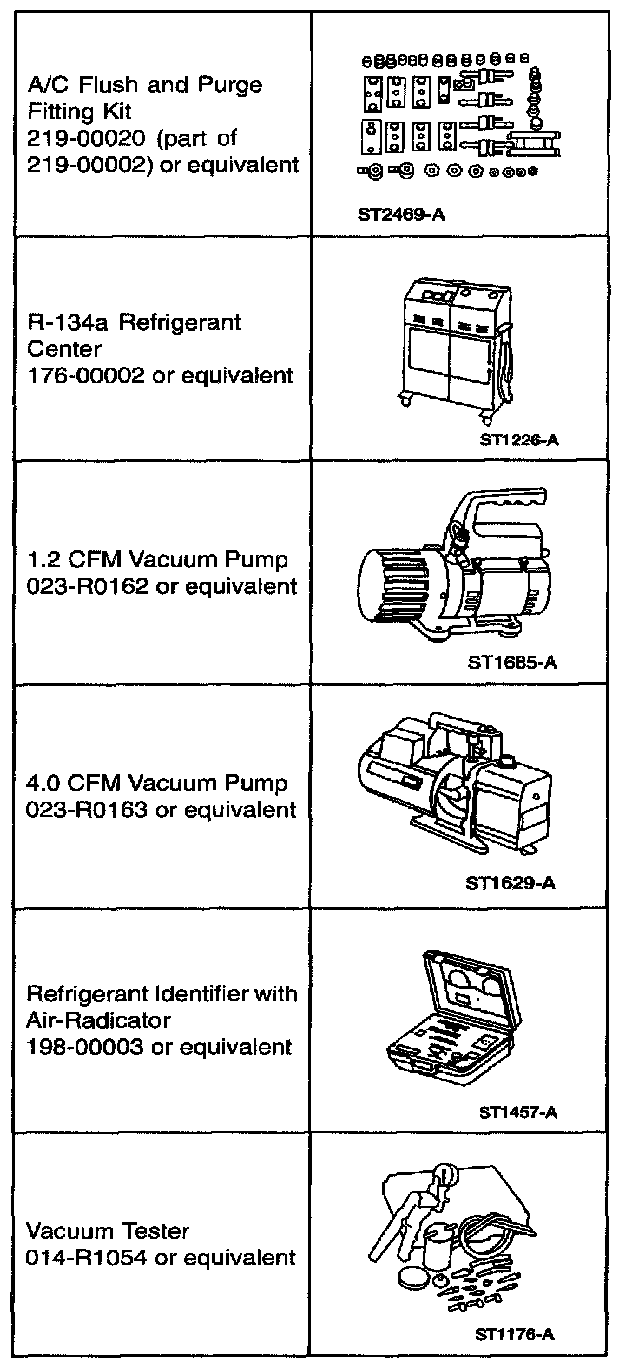 | | |
|---|---|
| A/C Flush and Purge Fitting Kit 219-00020 (part of 219-00002) or equivalent | ST2469-A |
| R-134a Refrigerant Center 176-00002 or equivalent | ST1226-A |
| 1.2 CFM Vacuum Pump 023-R0162 or equivalent | ST1685-A |
| 4.0 CFM Vacuum Pump 023-R0163 or equivalent | ST1629-A |
| Refrigerant Identifier with Air-Radicator 198-00003 or equivalent | ST1457-A |
| Vacuum Tester 014-R1054 or equivalent | ST1176-A |