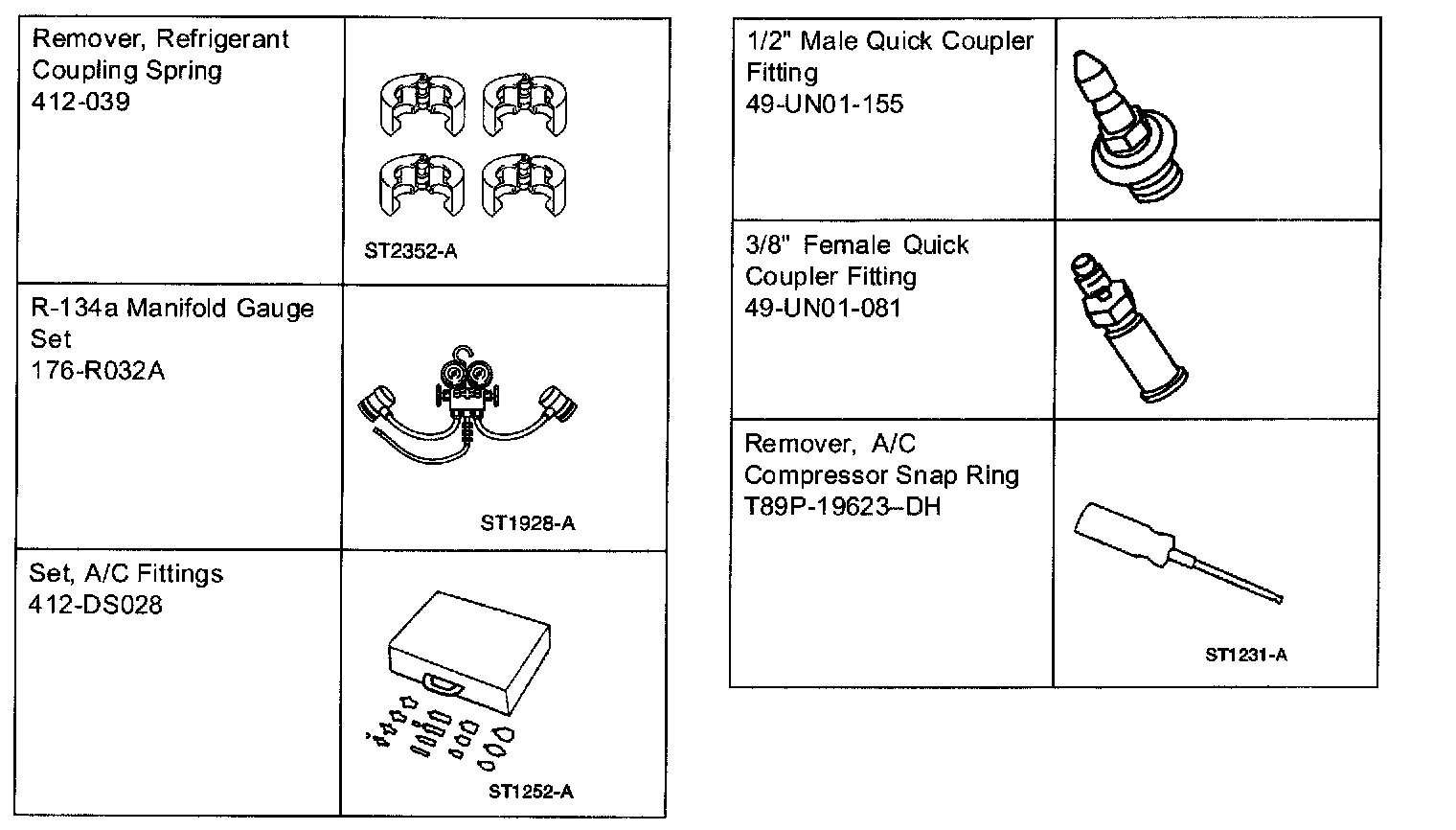 | | |
|---|---|
| Remover, Refrigerant Coupling Spring 412-039 | ST2352-A |
| R-134a Manifold Gauge Set 176-R032A | ST1928-A |
| Set, A/C Fittings 412-DS028 | ST1252-A |

| | |
|---|---|
| 1/2" Male Quick Coupler Fitting 49-UN01-155 | |
| 3/8" Female Quick Coupler Fitting 49-UN01-081 | |
| Remover, A/C Compressor Snap Ring T89P-19623~DH | ST1231-A |