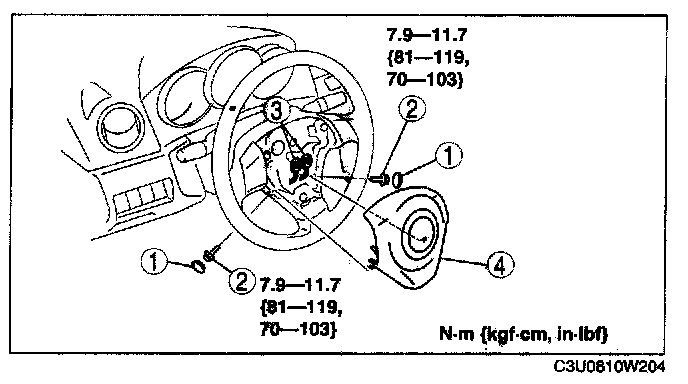 7.9—11.7
{81—119,
70—103}

3

2

1

1

2

7.9—11.7
{81—119,
70—103}

4

N·m {kgf·cm, in·lbf}

C3U0810W204