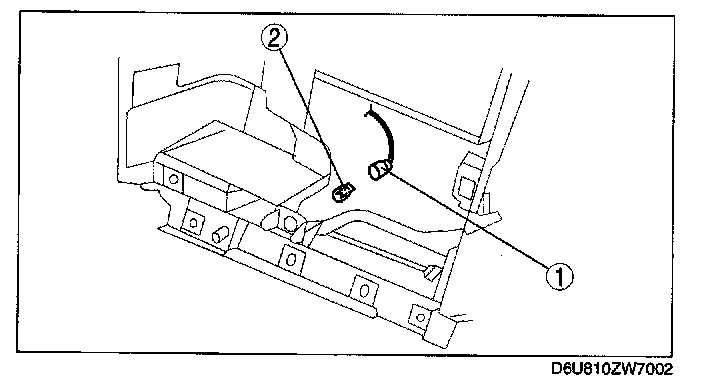 2

1

D6U810ZW7002