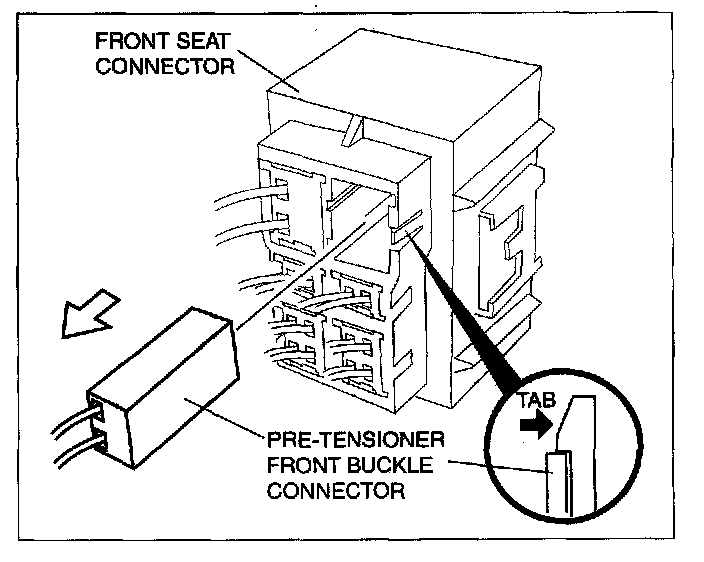 FRONT SEAT CONNECTOR

TAB

PRE-TENSIONER FRONT BUCKLE CONNECTOR