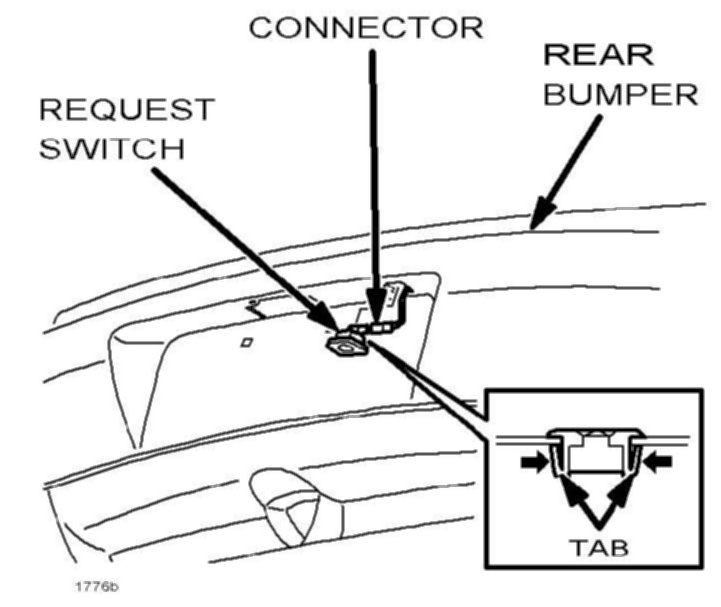 CONNECTOR

REAR BUMPER

REQUEST SWITCH

TAB

1776b