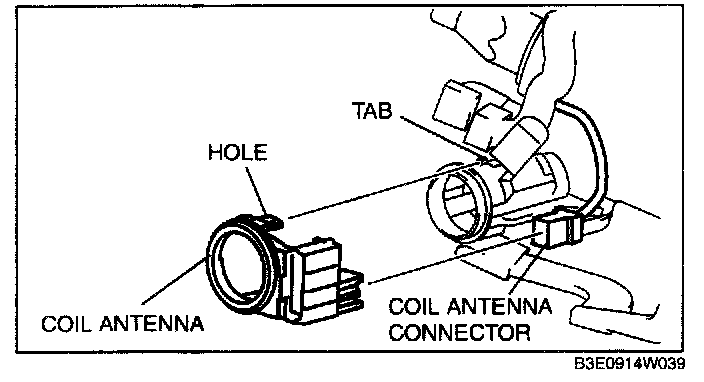 TAB

HOLE

COIL ANTENNA

COIL ANTENNA CONNECTOR

B3E0914W039