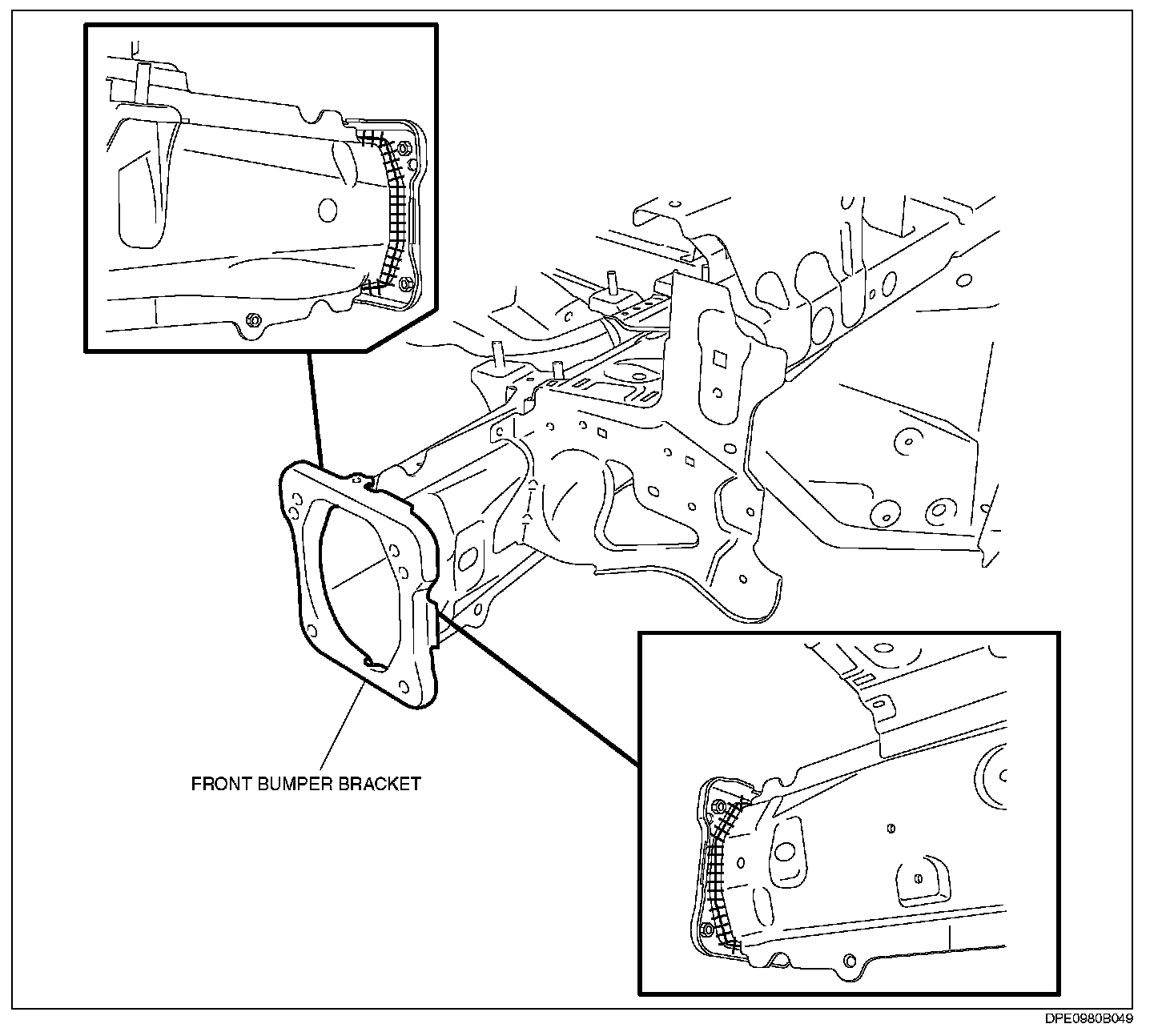 FRONT BUMPER BRACKET

DPE0980B049