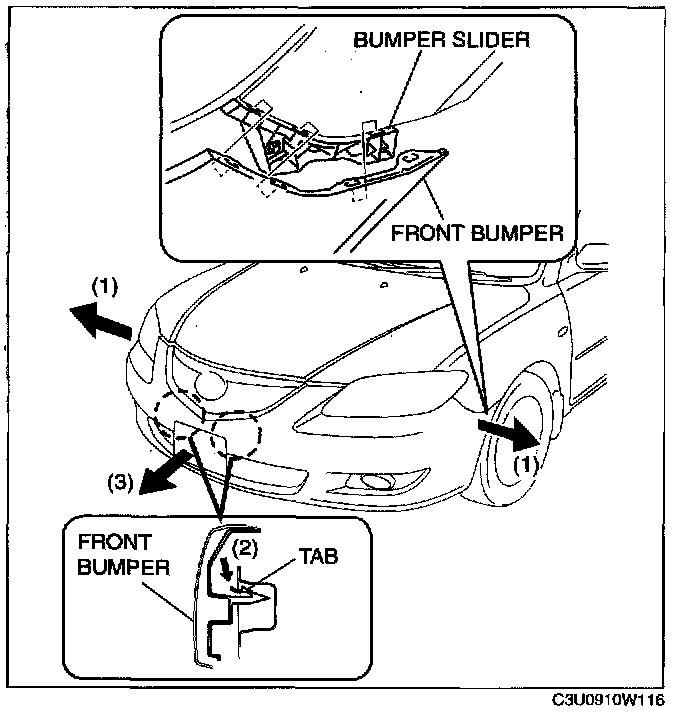 BUMPER SLIDER

FRONT BUMPER

(1)

(1)

(3)

FRONT BUMPER

(2)

TAB

C3U0910W116